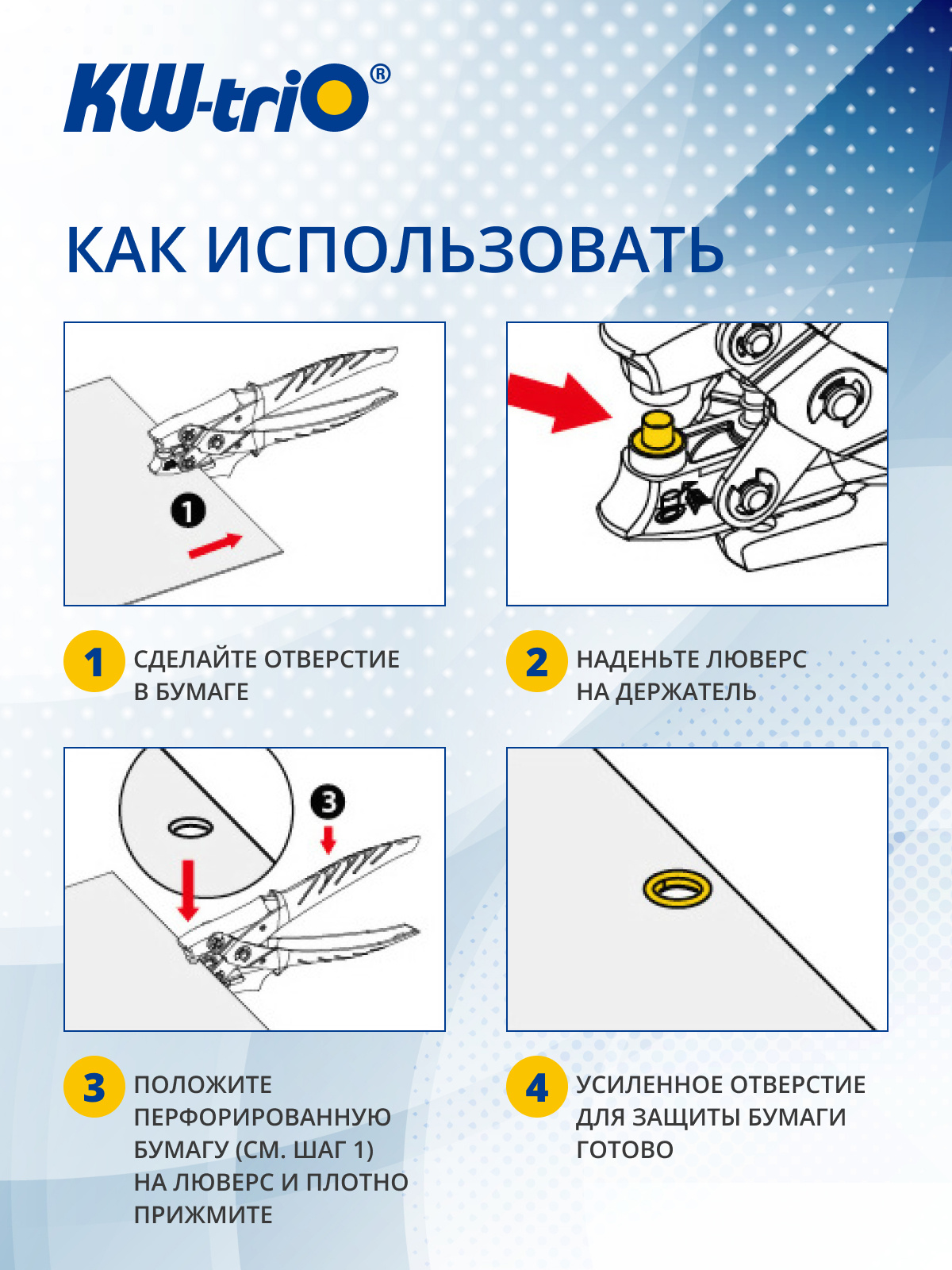 KW-triO®

КАК ИСПОЛЬЗОВАТЬ

1

1 СДЕЛАЙТЕ ОТВЕРСТИЕ В БУМАГЕ

2 НАДЕНЬТЕ ЛЮВЕРС НА ДЕРЖАТЕЛЬ

3

3 ПОЛОЖИТЕ ПЕРФОРИРОВАННУЮ БУМАГУ (СМ. ШАГ 1) НА ЛЮВЕРС И ПЛОТНО ПРИЖМИТЕ

4 УСИЛЕННОЕ ОТВЕРСТИЕ ДЛЯ ЗАЩИТЫ БУМАГИ ГОТОВО