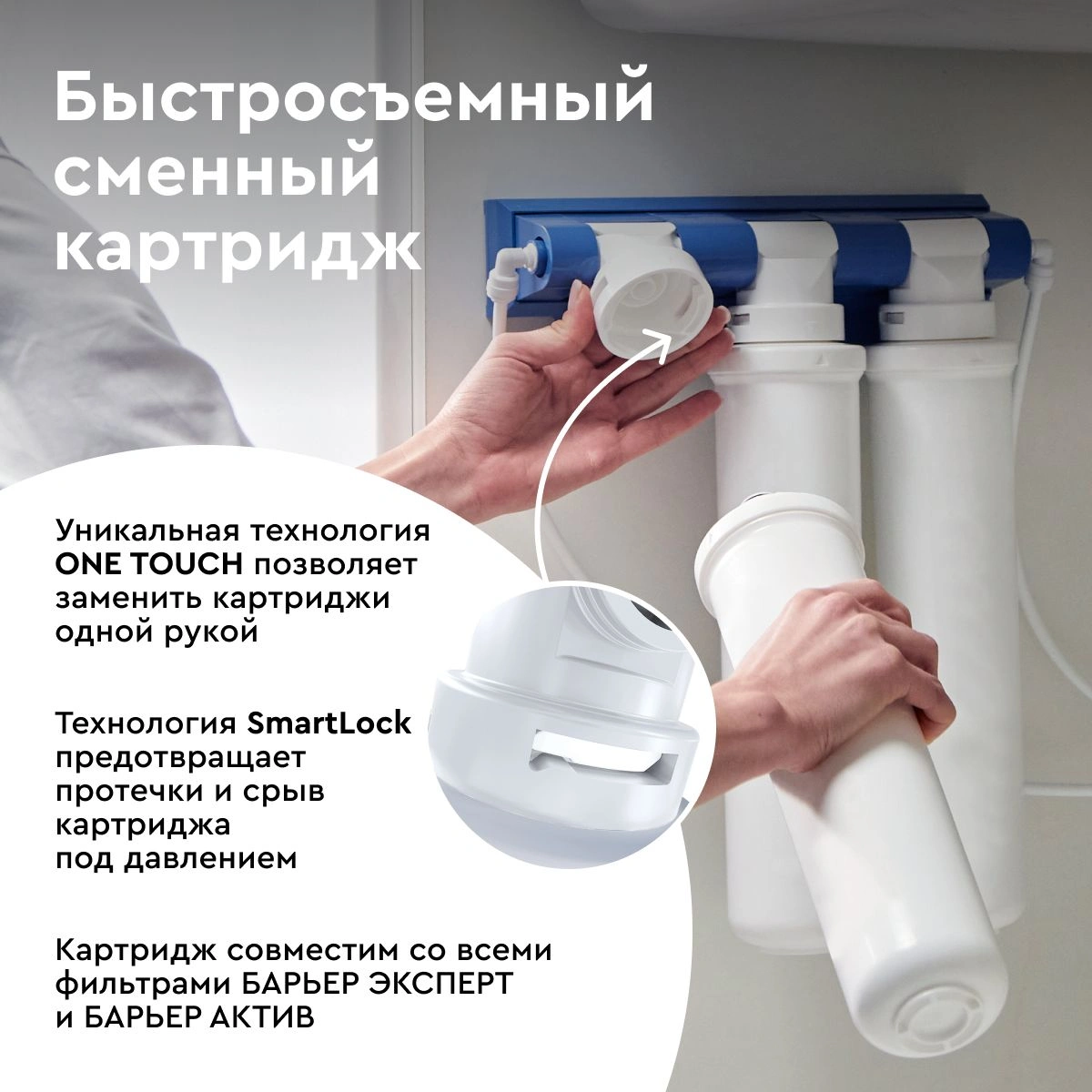 Быстросъемный сменный картридж

Уникальная технология ONE TOUCH позволяет заменить картриджи одной рукой

Технология SmartLock предотвращает протечки и срыв картриджа под давлением

Картридж совместим со всеми фильтрами БАРЬЕР ЭКСПЕРТ и БАРЬЕР АКТИВ