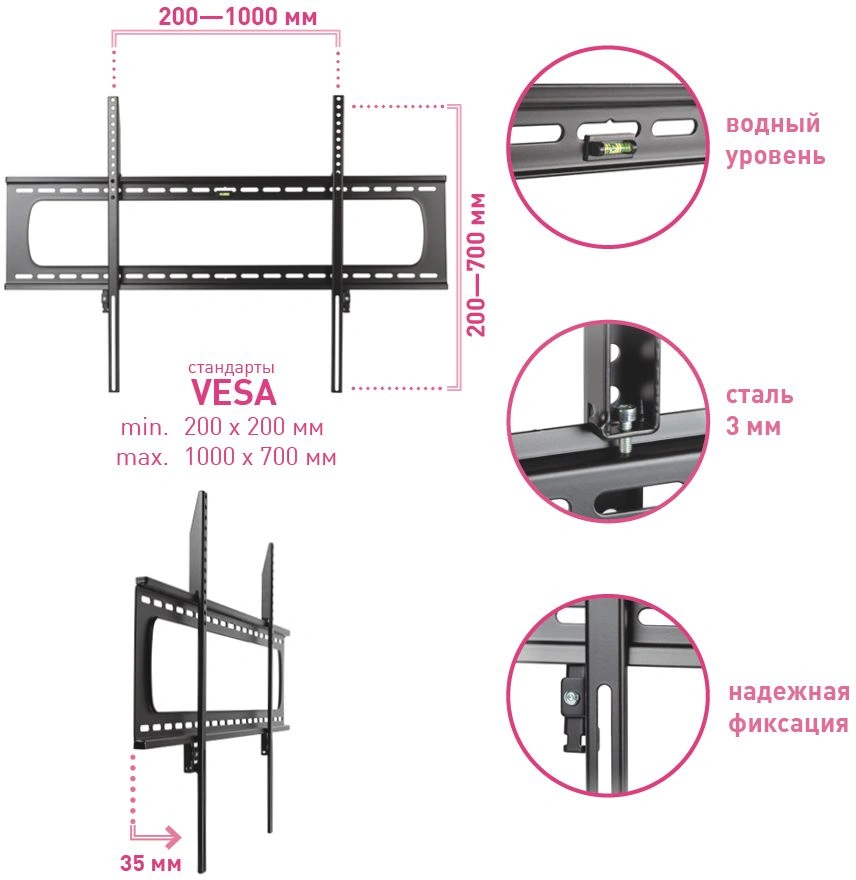 200—1000 мм

200—700 мм

стандарты
VESA
min. 200 x 200 мм
max. 1000 x 700 мм

35 мм

водный уровень

сталь 3 мм

надежная фиксация