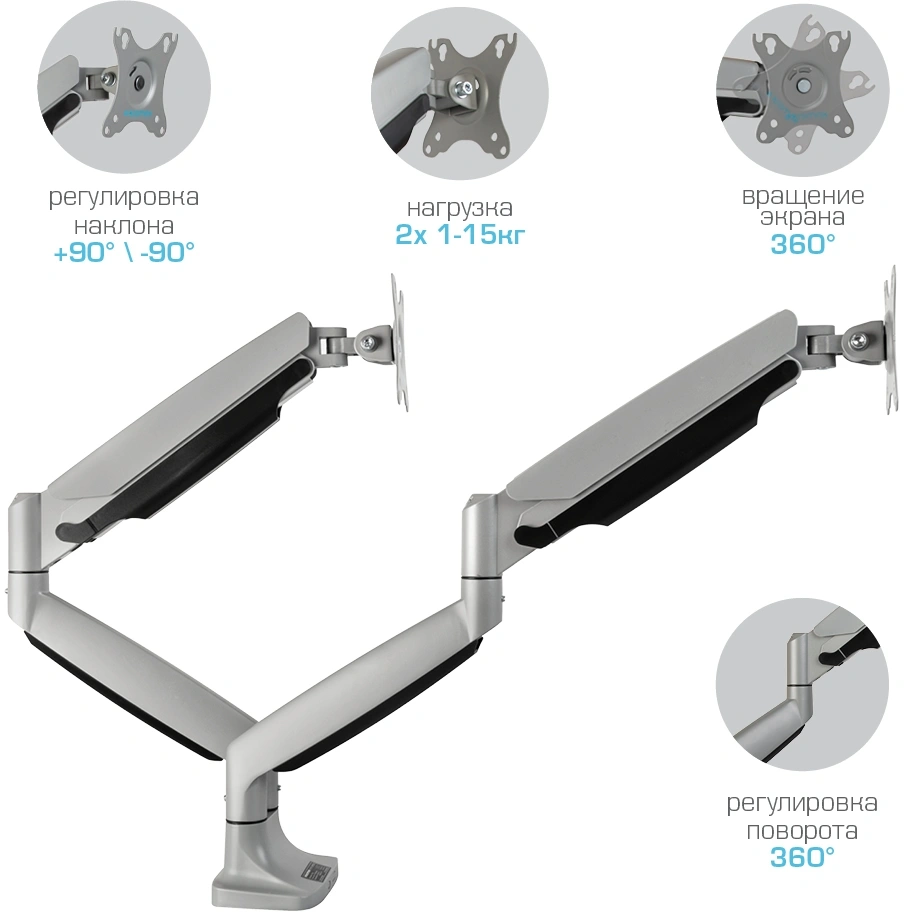 регулировка наклона
+90° \ -90°

нагрузка
2х 1-15кг

вращение экрана
360°

регулировка поворота
360°