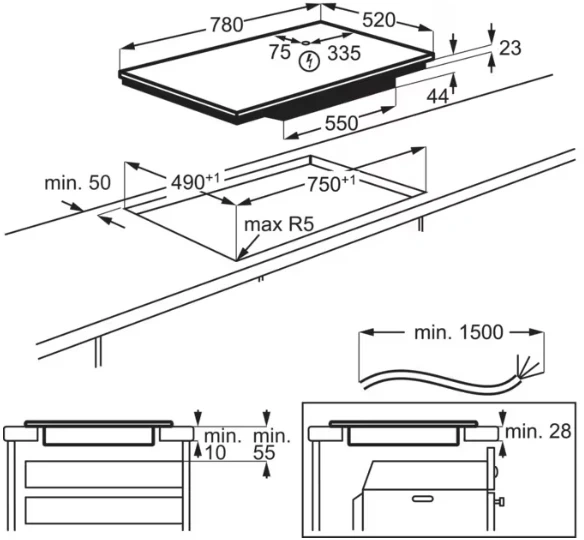 780
520
75
335
23
44
550
min. 50
$490^{+1}$
$750^{+1}$
max R5
min. 1500
min.
10
min.
55
min. 28