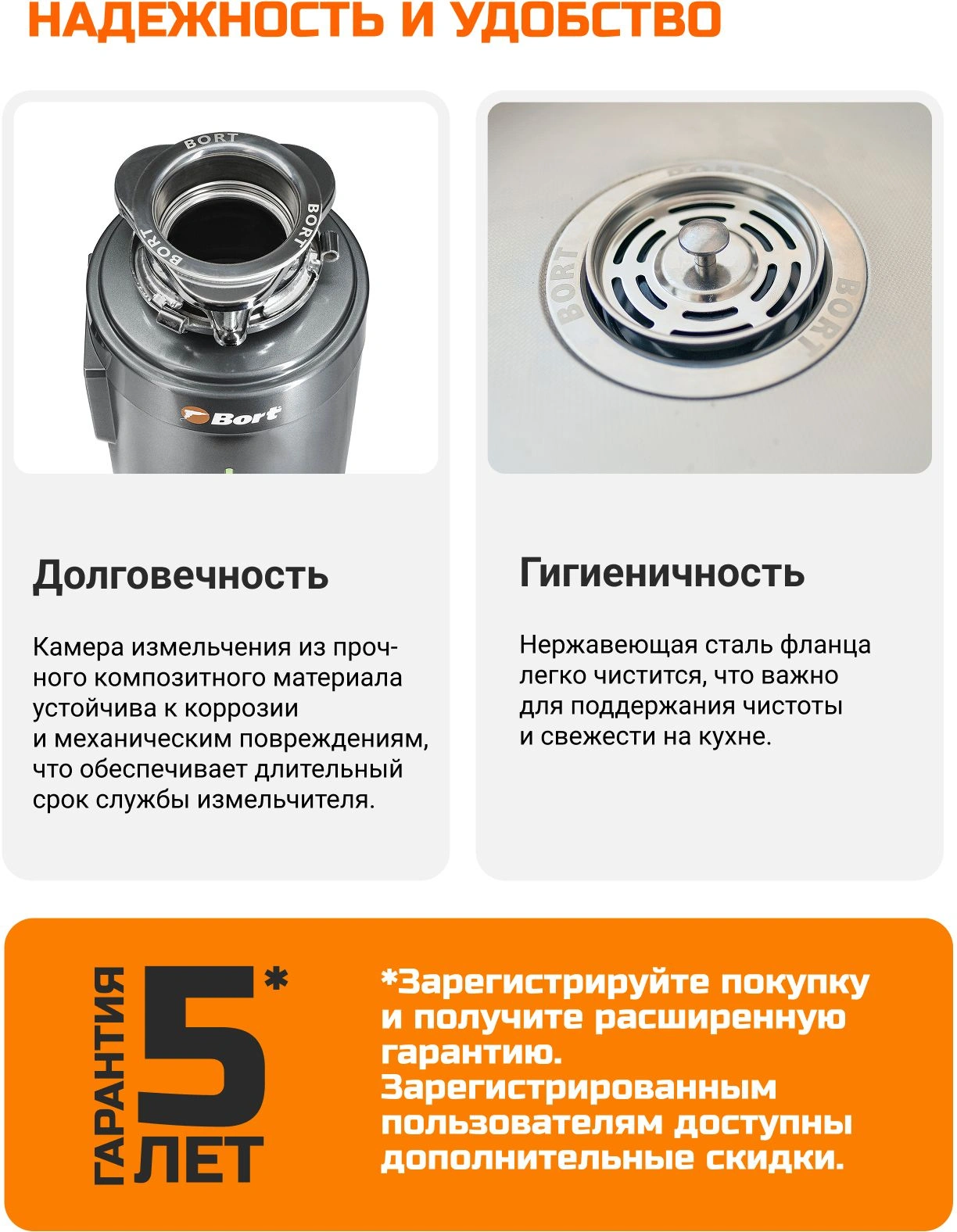 НАДЕЖНОСТЬ И УДОБСТВО

BORT
BORT
BORT
Bort

BORT
BORT
BORT

Долговечность

Камера измельчения из прочного композитного материала устойчива к коррозии и механическим повреждениям, что обеспечивает длительный срок службы измельчителя.

Гигиеничность

Нержавеющая сталь фланца легко чистится, что важно для поддержания чистоты и свежести на кухне.

ГАРАНТИЯ 5* ЛЕТ

*Зарегистрируйте покупку и получите расширенную гарантию. Зарегистрированным пользователям доступны дополнительные скидки.