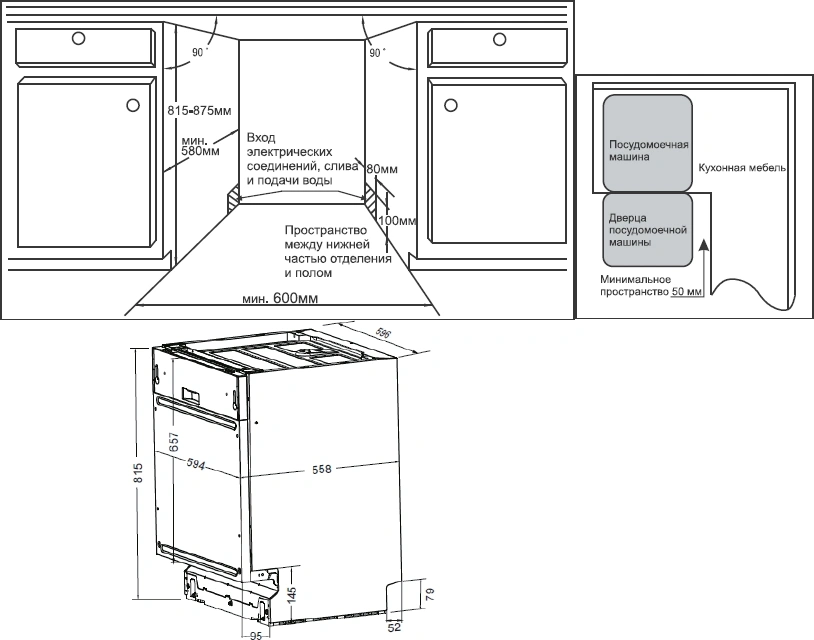 90°
90°
815-875мм
мин. 580мм
Вход электрических соединений, слива и подачи воды
80мм
100мм
Пространство между нижней частью отделения и полом
мин. 600мм

Посудомоечная машина
Кухонная мебель
Дверца посудомоечной машины
Минимальное пространство 50 мм

596
657
594
558
815
145
79
95
52