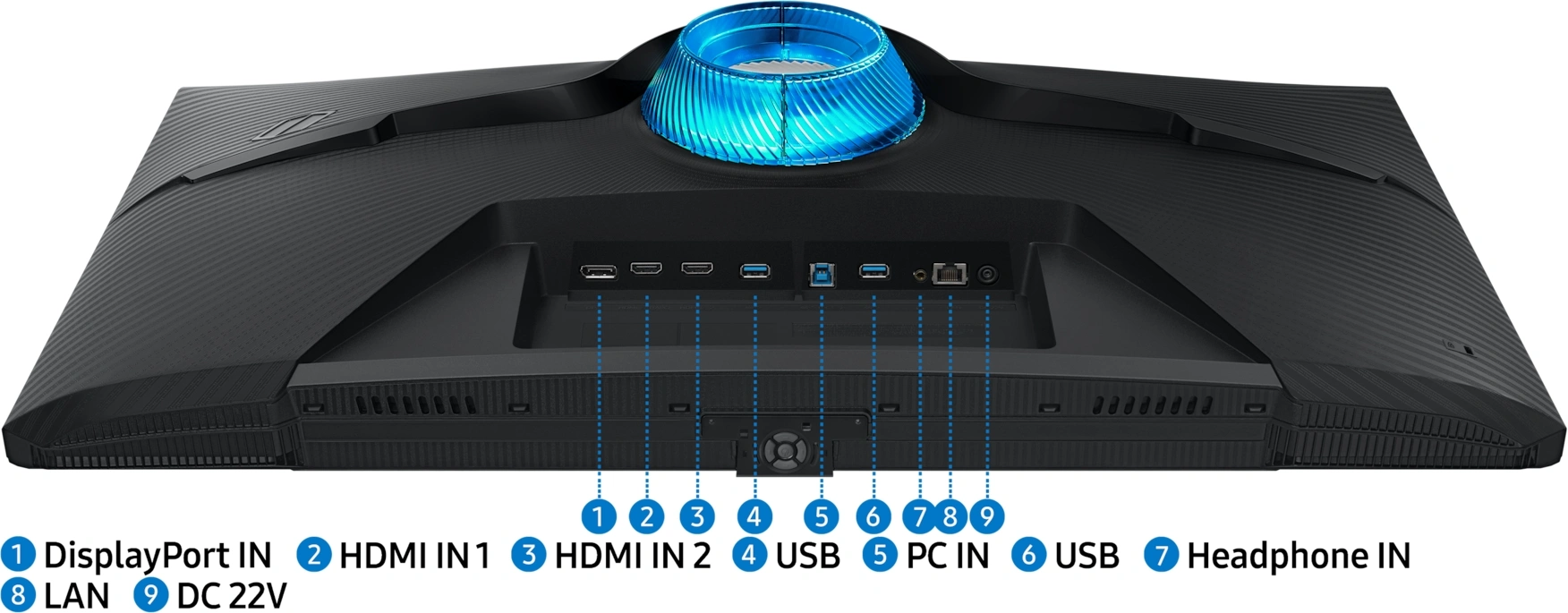 1 2 3 4 5 6 7 8 9

1 DisplayPort IN 2 HDMI IN 1 3 HDMI IN 2 4 USB 5 PC IN 6 USB 7 Headphone IN
8 LAN 9 DC 22V