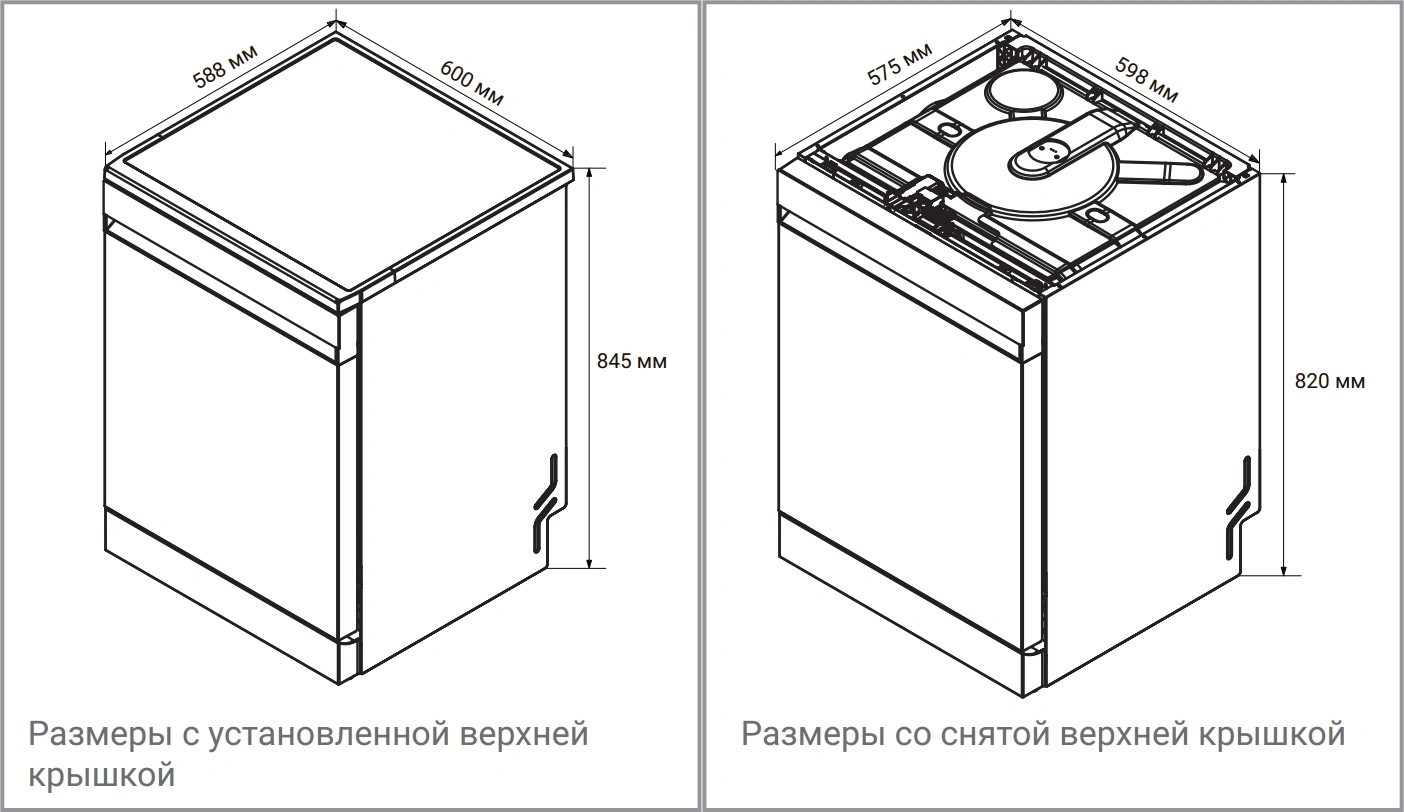 588 мм
600 мм
845 мм

Размеры с установленной верхней крышкой

575 мм
598 мм
820 мм

Размеры со снятой верхней крышкой