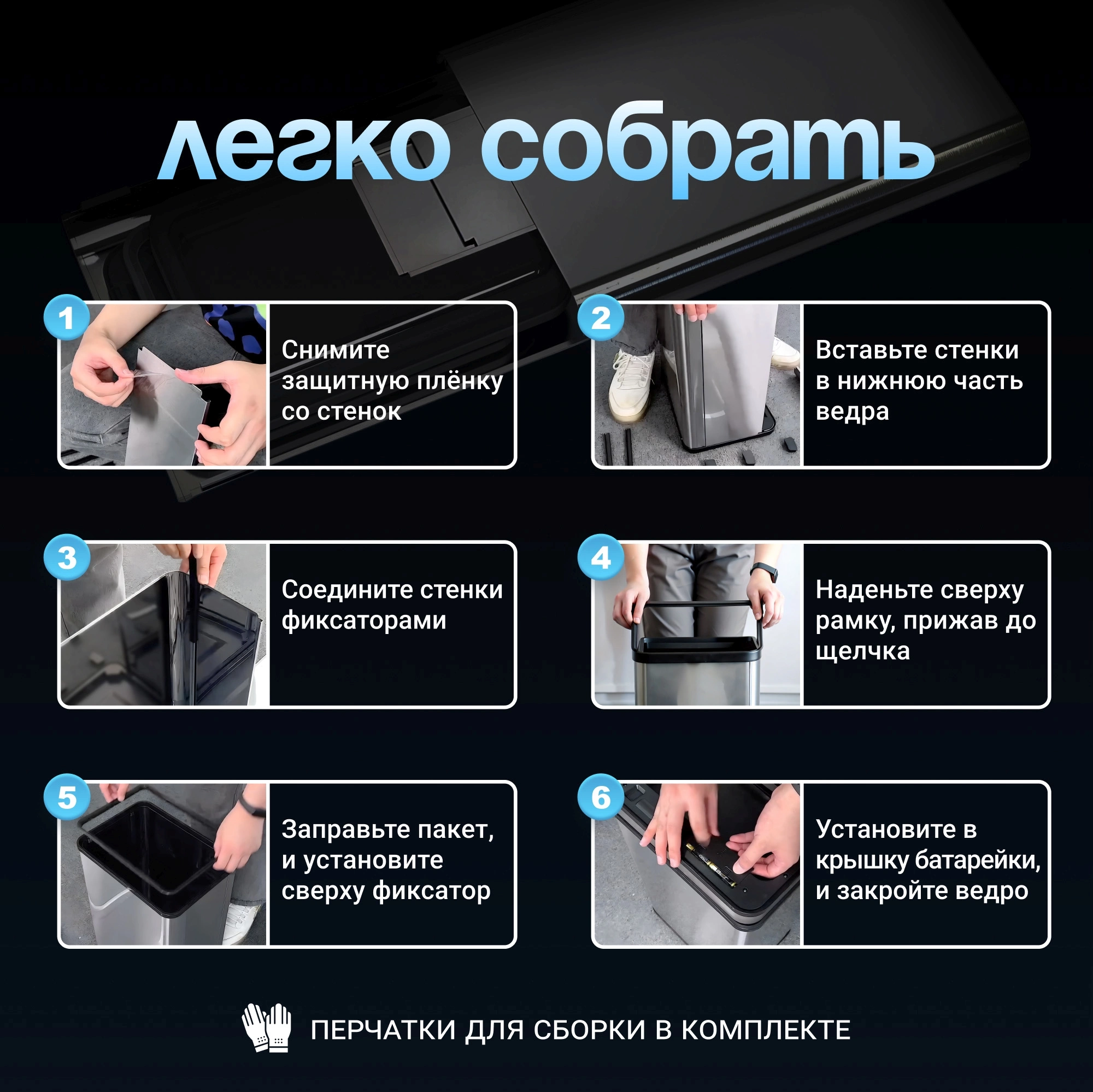 легко собрать

1
Снимите защитную плёнку со стенок

2
Вставьте стенки в нижнюю часть ведра

3
Соедините стенки фиксаторами

4
Наденьте сверху рамку, прижав до щелчка

5
Заправьте пакет, и установите сверху фиксатор

6
Установите в крышку батарейки, и закройте ведро

ПЕРЧАТКИ ДЛЯ СБОРКИ В КОМПЛЕКТЕ