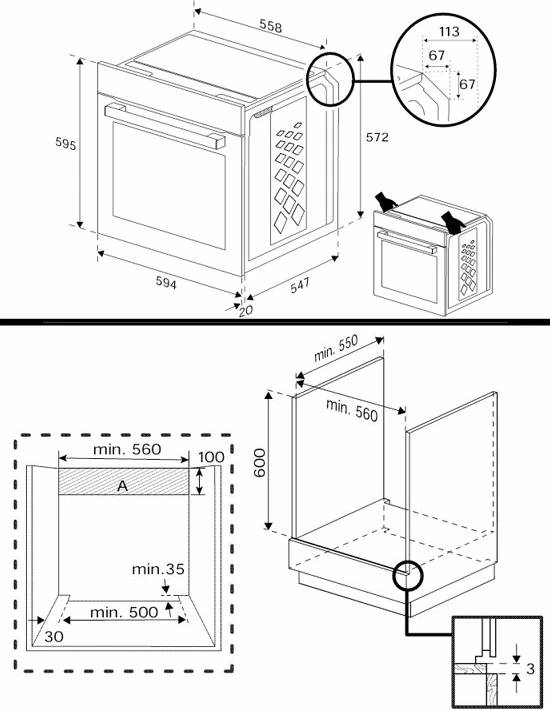 558

113

67

67

595

572

594

547

20

min. 550

min. 560

600

min. 560

100

A

min.35

min. 500

30

3