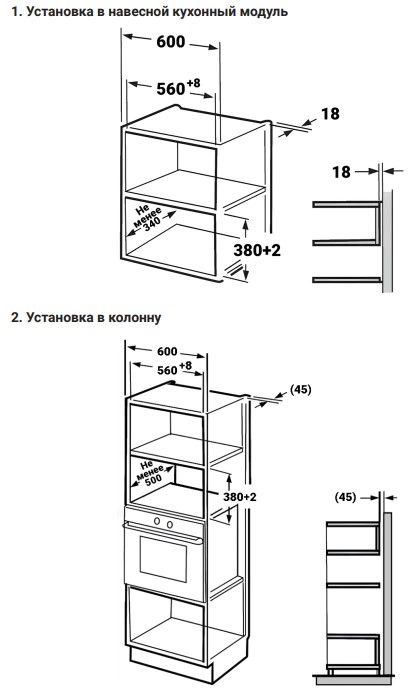 1. Установка в навесной кухонный модуль

600

$560^{+8}$

18

18

Не менее 340

380+2

2. Установка в колонну

600

$560^{+8}$

(45)

Не менее 500

380+2

(45)