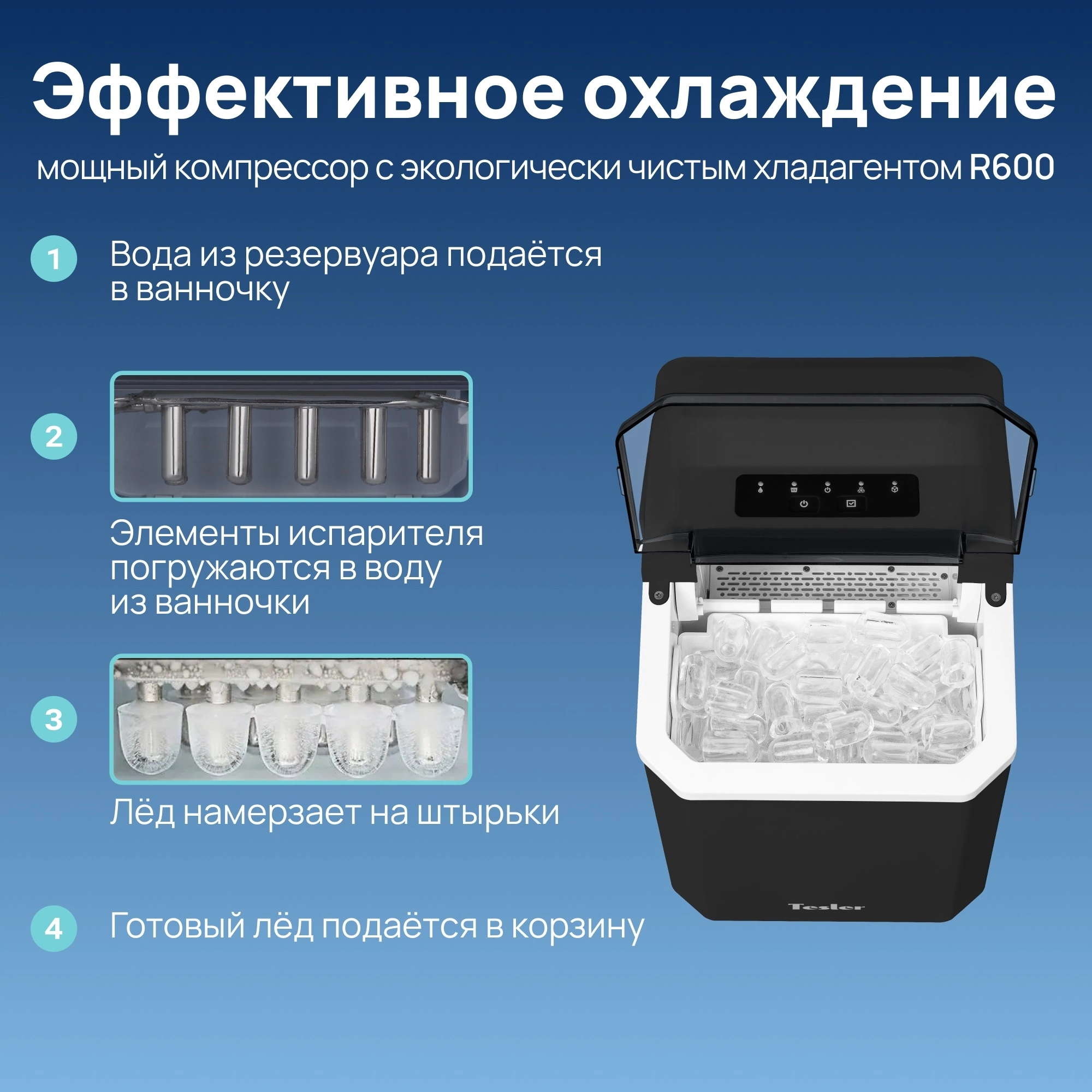 Эффективное охлаждение

мощный компрессор с экологически чистым хладагентом R600

1
Вода из резервуара подаётся в ванночку

2
Элементы испарителя погружаются в воду из ванночки

3
Лёд намерзает на штырьки

4
Готовый лёд подаётся в корзину

Tesler