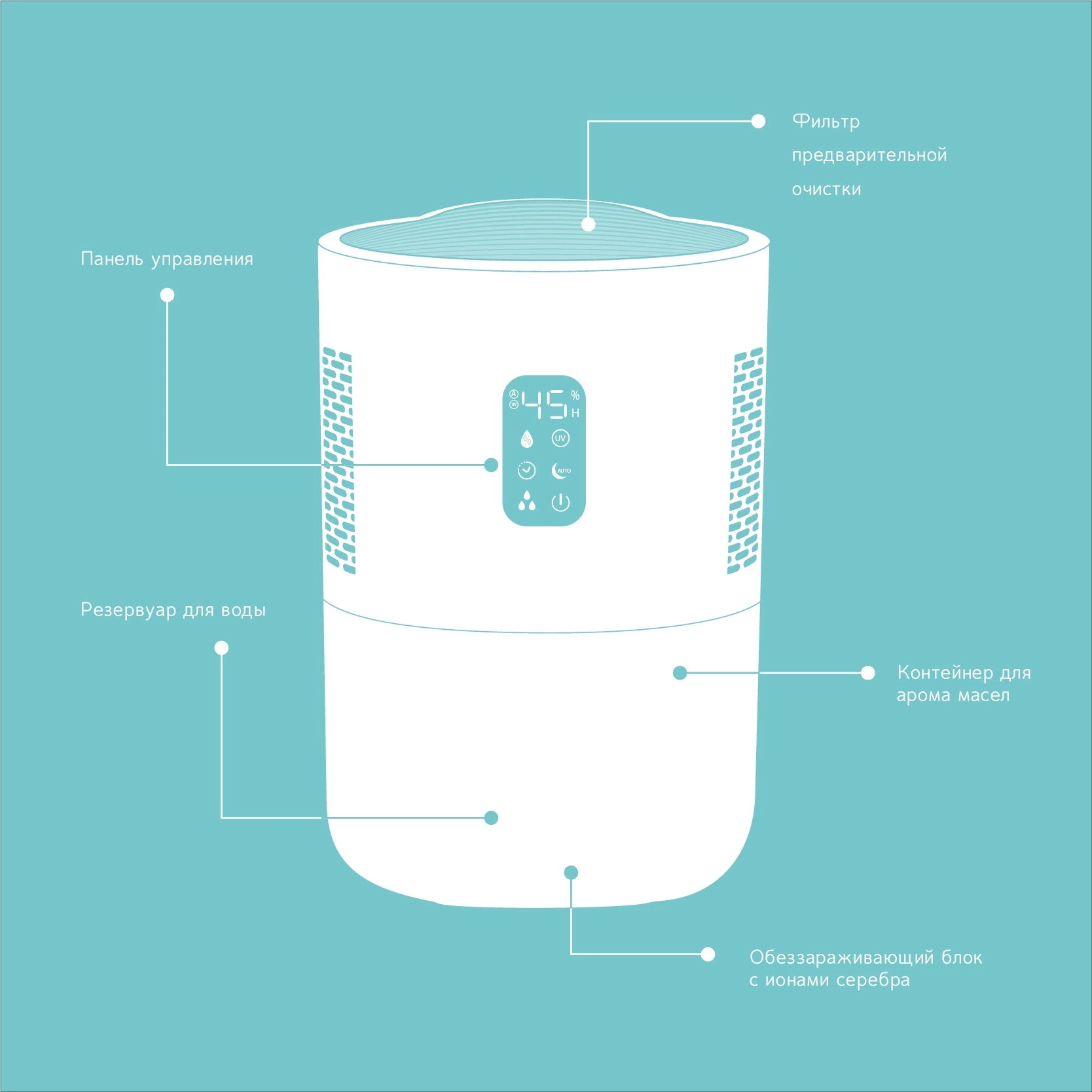 Фильтр предварительной очистки

Панель управления

A
UV
45 %
H
%
UV
AUTO

Резервуар для воды

Контейнер для арома масел

Обеззараживающий блок с ионами серебра