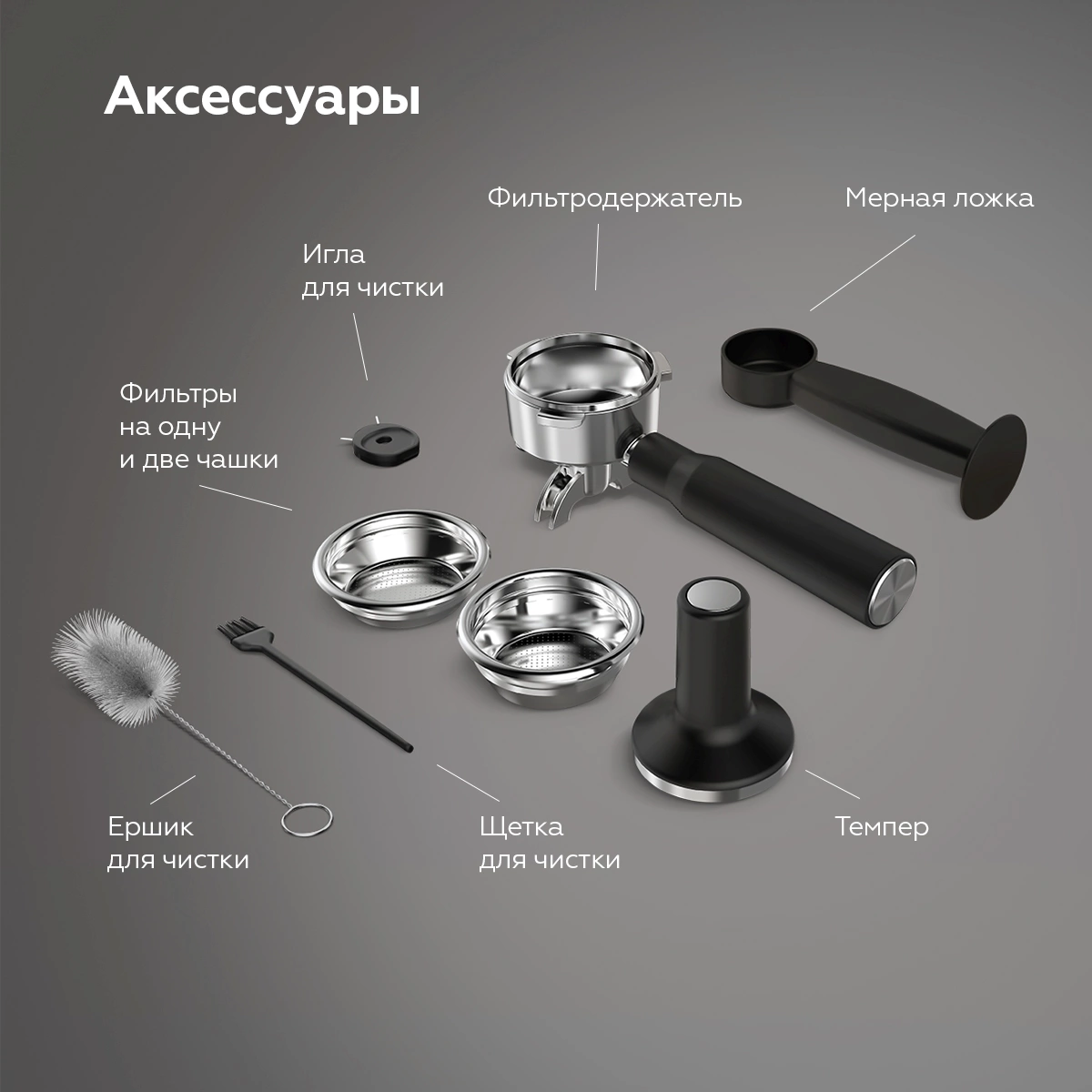 Аксессуары

Фильтродержатель

Мерная ложка

Игла
для чистки

Фильтры
на одну
и две чашки

Ершик
для чистки

Щетка
для чистки

Темпер