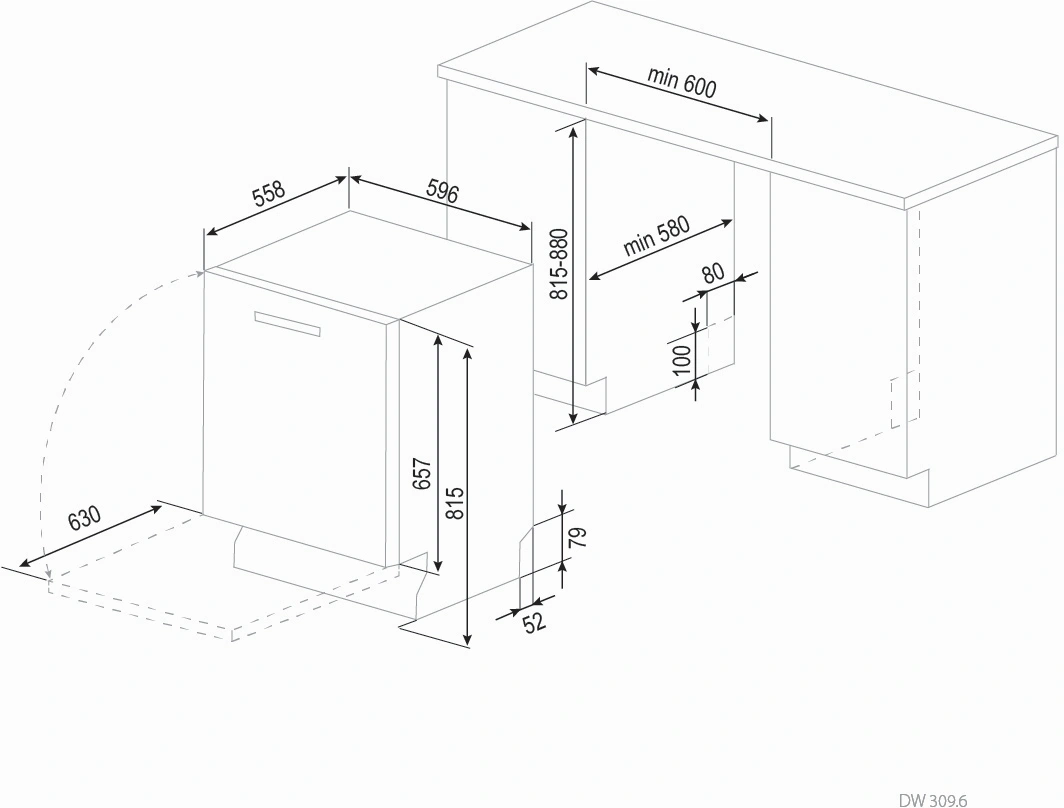 min 600
558
596
815-880
min 580
80
100
657
815
630
79
52
DW 309.6