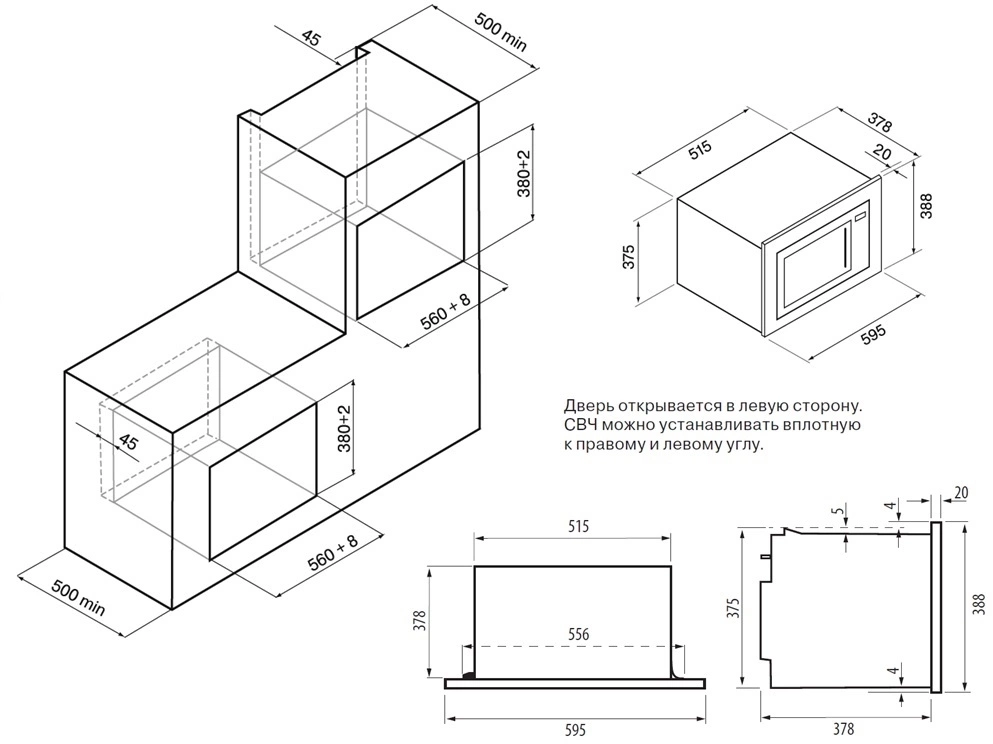 45
500 min
380+2
560 + 8
45
380+2
560 + 8
500 min
515
378
20
388
375
595
Дверь открывается в левую сторону.
СВЧ можно устанавливать вплотную
к правому и левому углу.
515
378
556
595
5
4
20
375
388
4
378