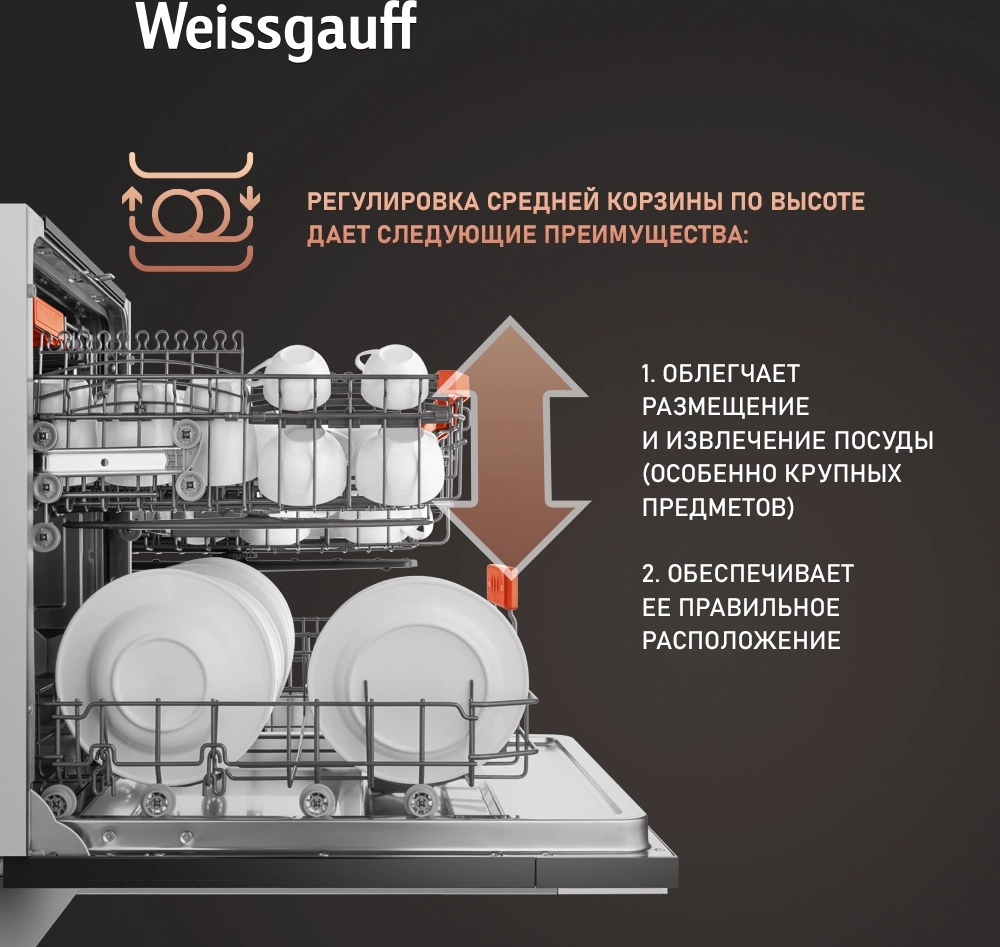 Weissgauff

РЕГУЛИРОВКА СРЕДНЕЙ КОРЗИНЫ ПО ВЫСОТЕ ДАЕТ СЛЕДУЮЩИЕ ПРЕИМУЩЕСТВА:

1. ОБЛЕГЧАЕТ РАЗМЕЩЕНИЕ И ИЗВЛЕЧЕНИЕ ПОСУДЫ (ОСОБЕННО КРУПНЫХ ПРЕДМЕТОВ)

2. ОБЕСПЕЧИВАЕТ ЕЕ ПРАВИЛЬНОЕ РАСПОЛОЖЕНИЕ