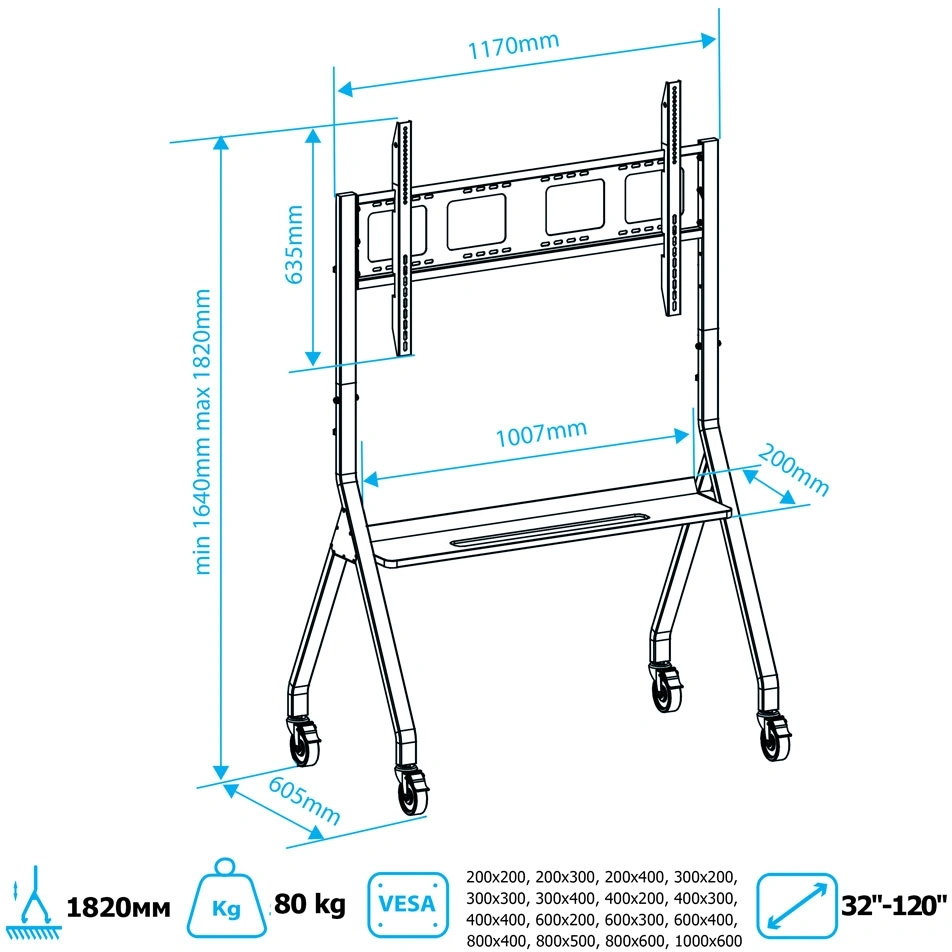 1170mm

635mm

min 1640mm max 1820mm

1007mm

200mm

605mm

1820мм

Kg

80 kg

VESA

200x200, 200x300, 200x400, 300x200, 300x300, 300x400, 400x200, 400x300, 400x400, 600x200, 600x300, 600x400, 800x400, 800x500, 800x600, 1000x600

32"-120"