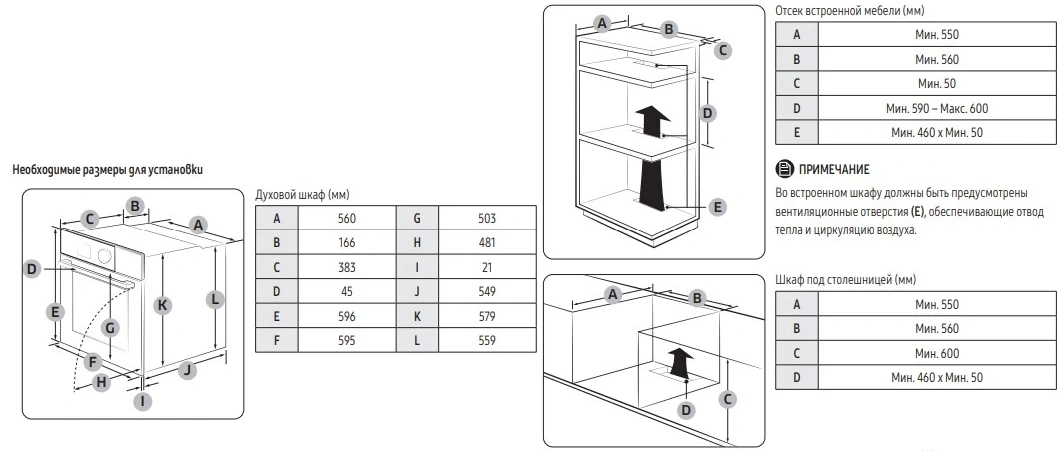 Необходимые размеры для установки

C B A D E K L G F H J I

Духовой шкаф (мм)

| A | 560 | G | 503 |
|---|---|---|---|
| B | 166 | H | 481 |
| C | 383 | I | 21 |
| D | 45 | J | 549 |
| E | 596 | K | 579 |
| F | 595 | L | 559 |

A B C D E

Отсек встроенной мебели (мм)

| A | Мин. 550 |
|---|---|
| B | Мин. 560 |
| C | Мин. 50 |
| D | Мин. 590 – Макс. 600 |
| E | Мин. 460 x Мин. 50 |

ПРИМЕЧАНИЕ

Во встроенном шкафу должны быть предусмотрены вентиляционные отверстия (E), обеспечивающие отвод тепла и циркуляцию воздуха.

A B D C

Шкаф под столешницей (мм)

| A | Мин. 550 |
|---|---|
| B | Мин. 560 |
| C | Мин. 600 |
| D | Мин. 460 x Мин. 50 |