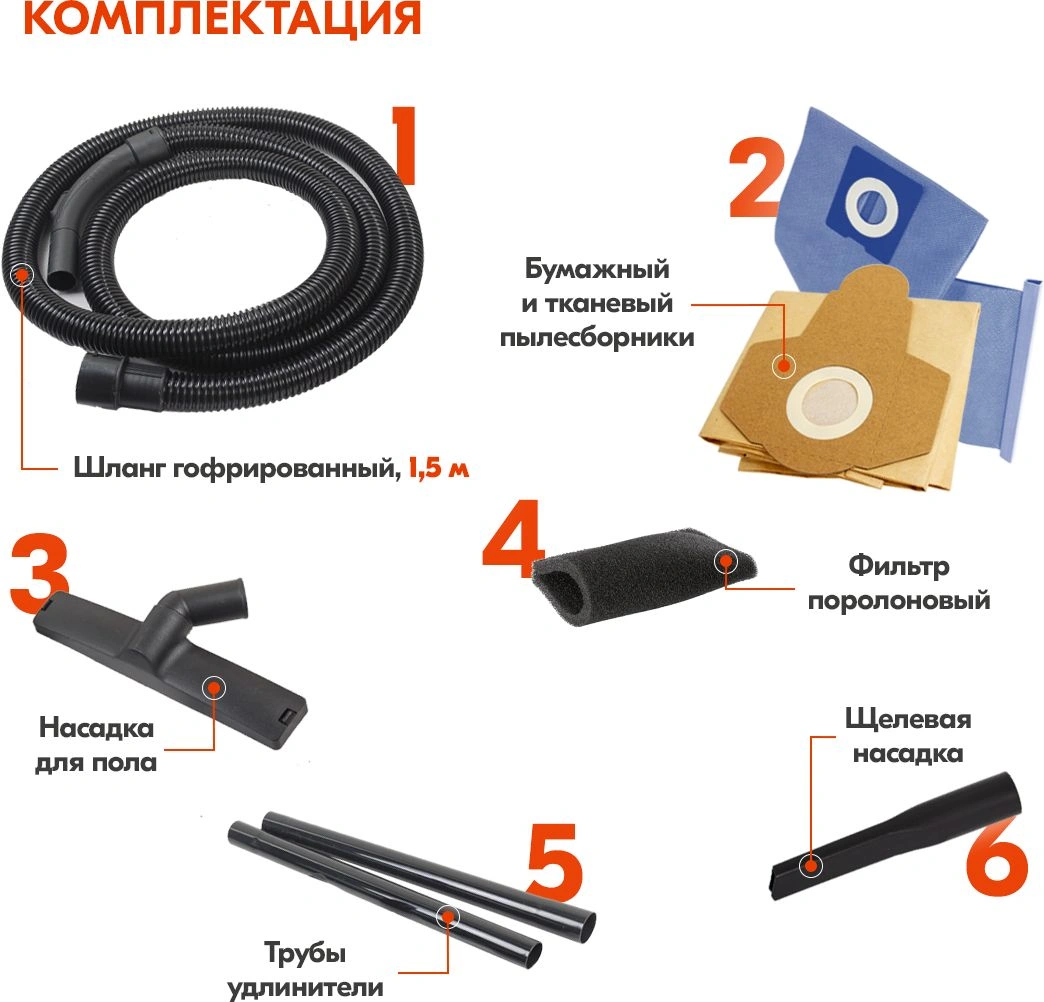 КОМПЛЕКТАЦИЯ

1

Шланг гофрированный, 1,5 м

2

Бумажный и тканевый пылесборники

3

Насадка для пола

4

Фильтр поролоновый

5

Трубы удлинители

6

Щелевая насадка