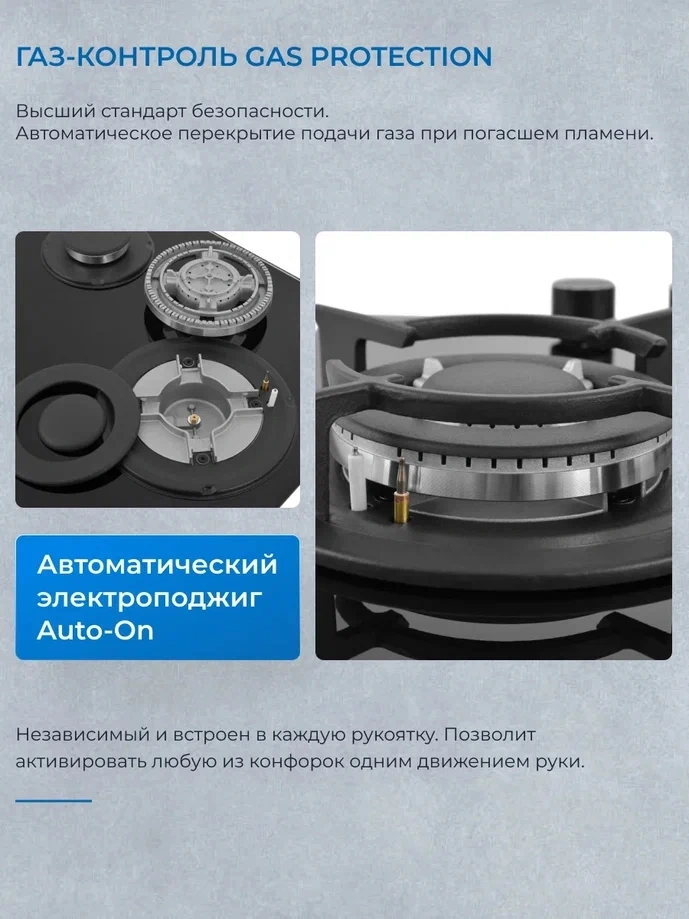 ГАЗ-КОНТРОЛЬ GAS PROTECTION

Высший стандарт безопасности.
Автоматическое перекрытие подачи газа при погасшем пламени.

Автоматический электроподжиг Auto-On

Независимый и встроен в каждую рукоятку. Позволит активировать любую из конфорок одним движением руки.