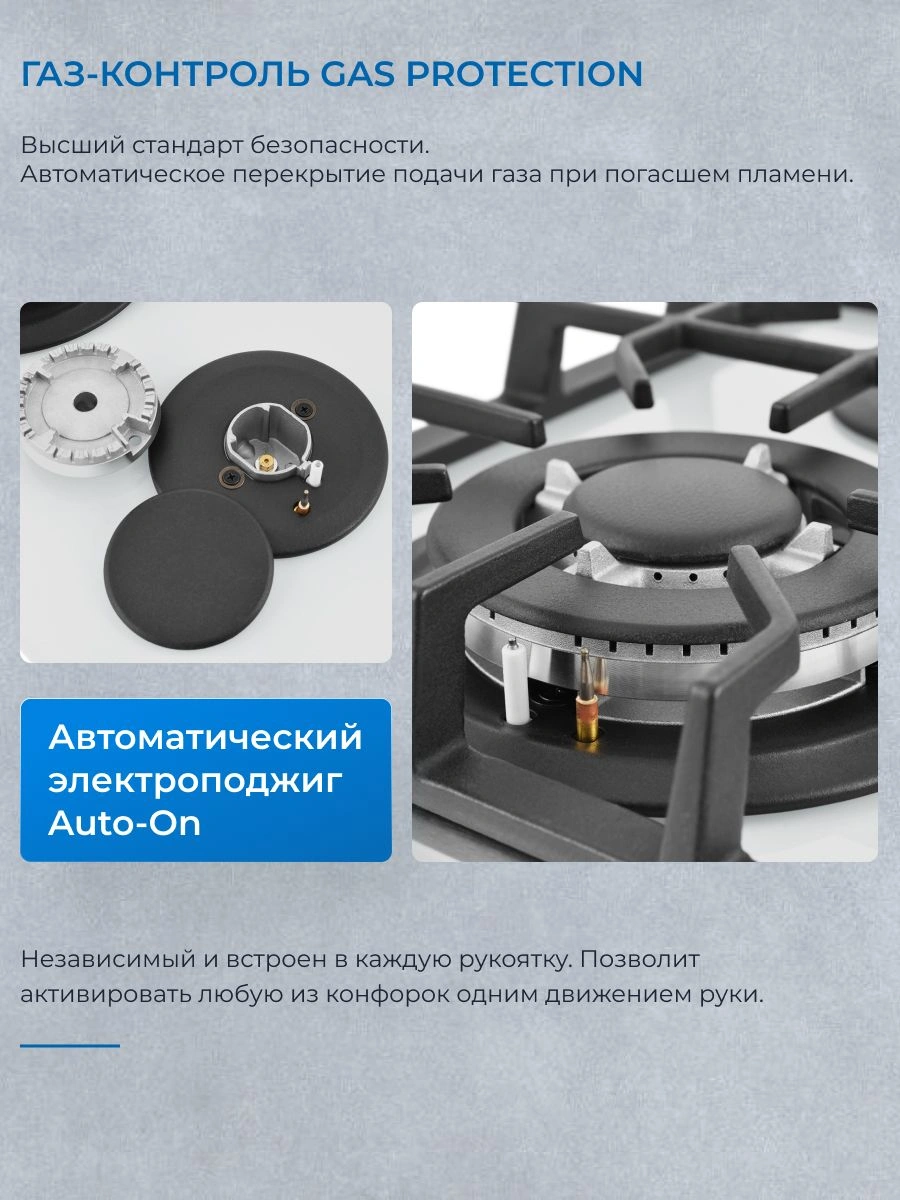 ГАЗ-КОНТРОЛЬ GAS PROTECTION

Высший стандарт безопасности.
Автоматическое перекрытие подачи газа при погасшем пламени.

Автоматический электроподжиг Auto-On

Независимый и встроен в каждую рукоятку. Позволит активировать любую из конфорок одним движением руки.