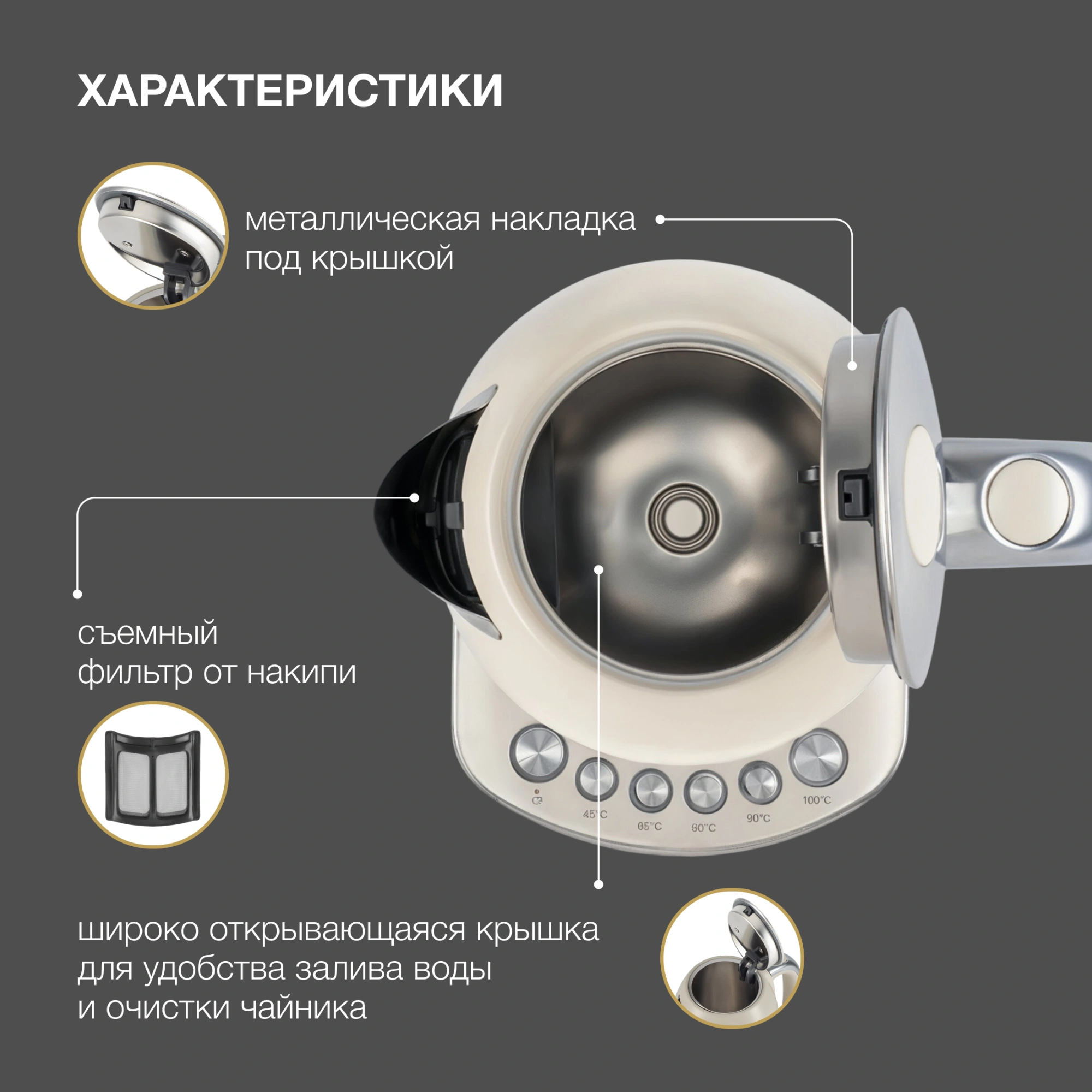 ХАРАКТЕРИСТИКИ

металлическая накладка под крышкой

съемный фильтр от накипи

45°C

65°C

80°C

90°C

100°C

широко открывающаяся крышка для удобства залива воды и очистки чайника