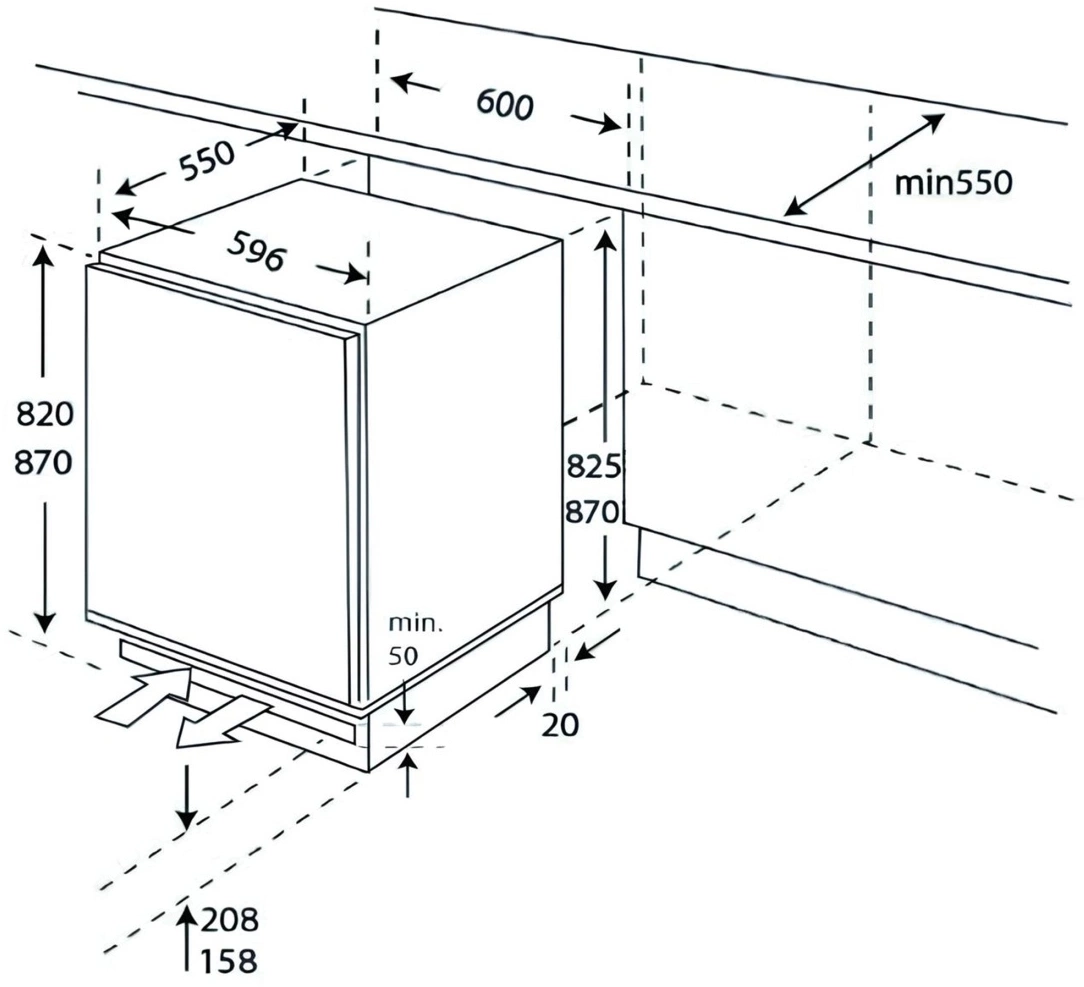 600

550

min550

596

820
870

825
870

min.
50

20

208
158