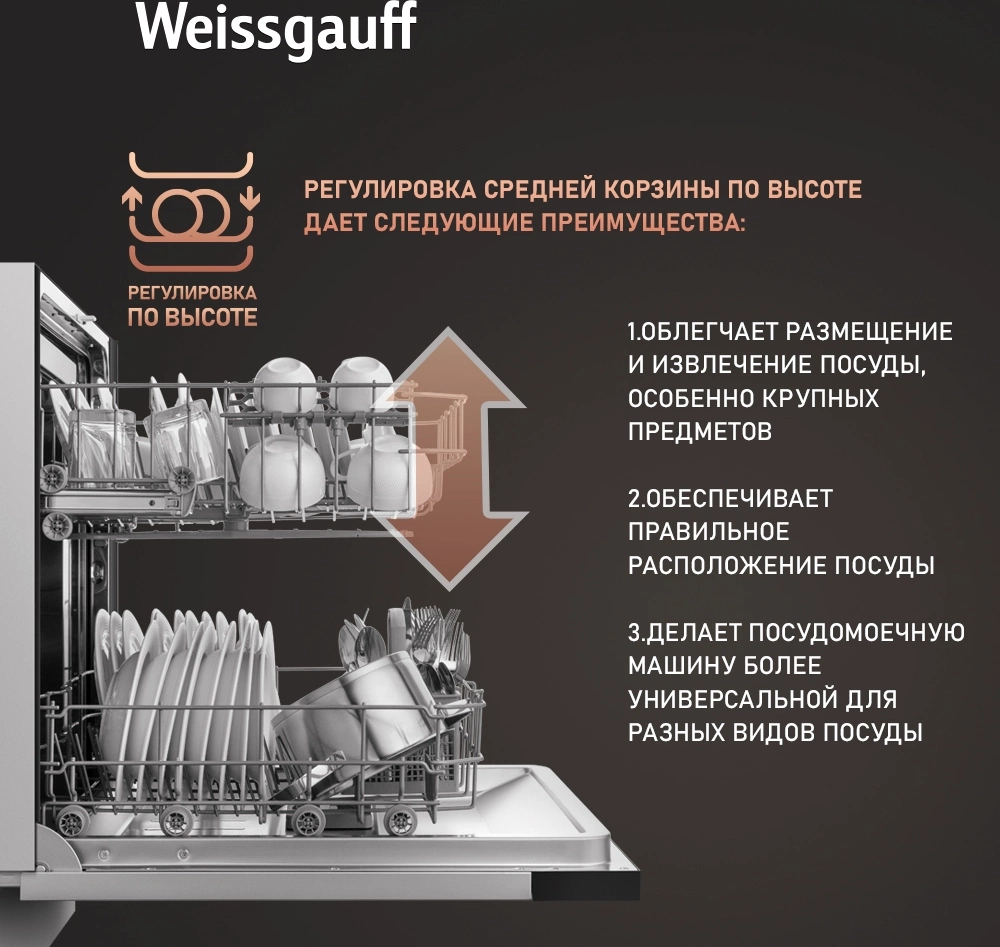 Weissgauff

РЕГУЛИРОВКА ПО ВЫСОТЕ

РЕГУЛИРОВКА СРЕДНЕЙ КОРЗИНЫ ПО ВЫСОТЕ ДАЕТ СЛЕДУЮЩИЕ ПРЕИМУЩЕСТВА:

1.ОБЛЕГЧАЕТ РАЗМЕЩЕНИЕ И ИЗВЛЕЧЕНИЕ ПОСУДЫ, ОСОБЕННО КРУПНЫХ ПРЕДМЕТОВ

2.ОБЕСПЕЧИВАЕТ ПРАВИЛЬНОЕ РАСПОЛОЖЕНИЕ ПОСУДЫ

3.ДЕЛАЕТ ПОСУДОМОЕЧНУЮ МАШИНУ БОЛЕЕ УНИВЕРСАЛЬНОЙ ДЛЯ РАЗНЫХ ВИДОВ ПОСУДЫ