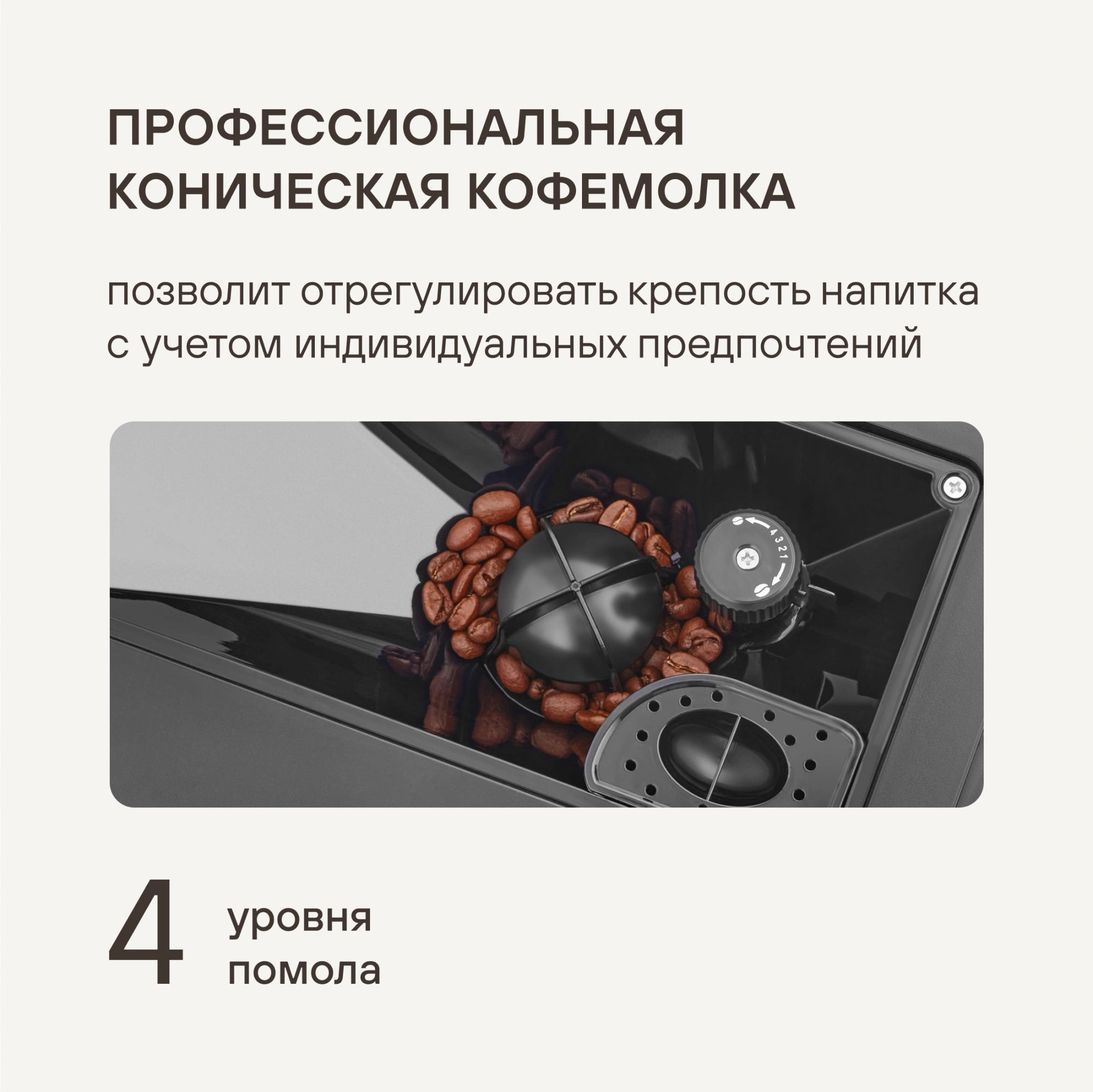 ПРОФЕССИОНАЛЬНАЯ КОНИЧЕСКАЯ КОФЕМОЛКА

позволит отрегулировать крепость напитка с учетом индивидуальных предпочтений

4 3 2 1

4 уровня помола