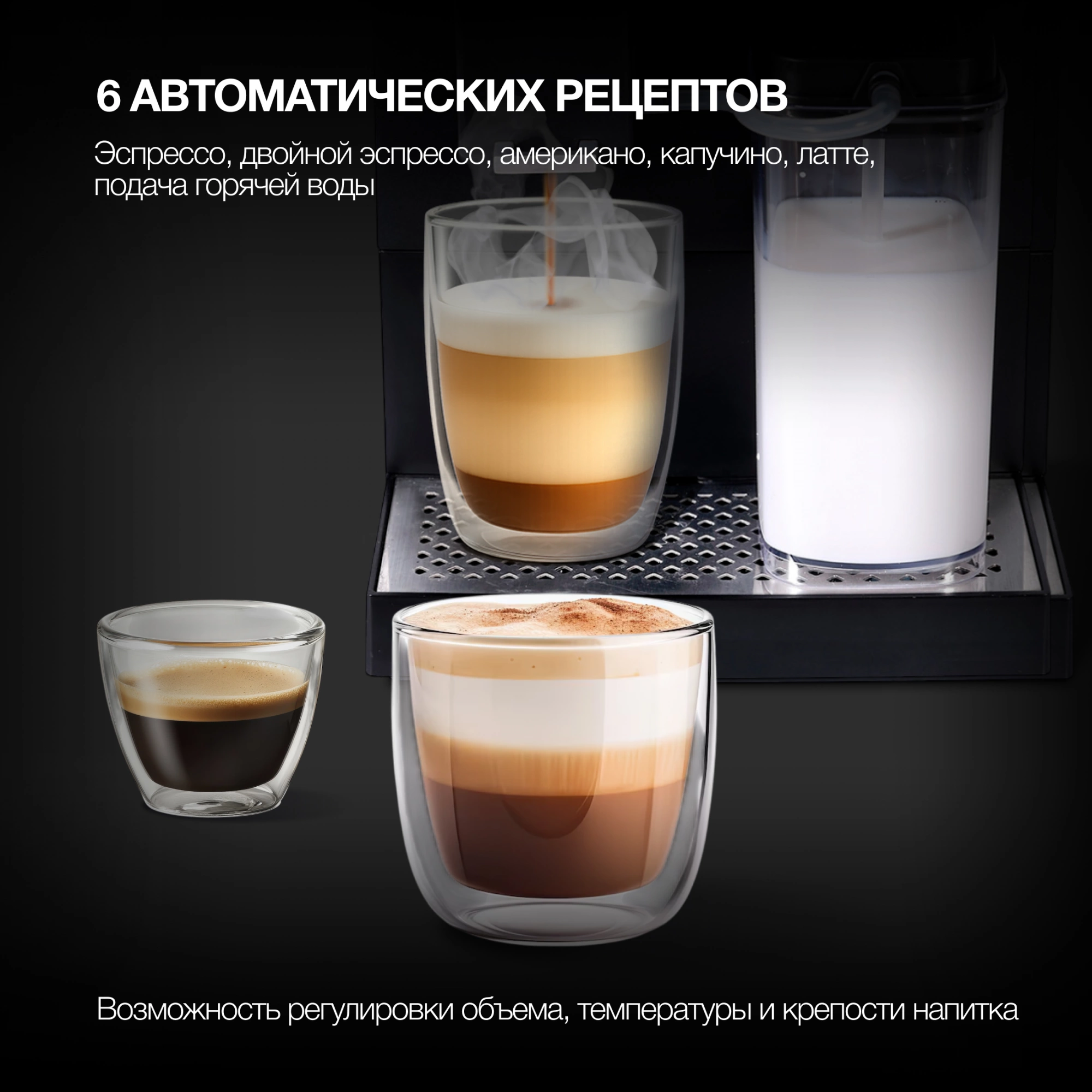 6 АВТОМАТИЧЕСКИХ РЕЦЕПТОВ

Эспрессо, двойной эспрессо, американо, капучино, латте, подача горячей воды

Возможность регулировки объема, температуры и крепости напитка