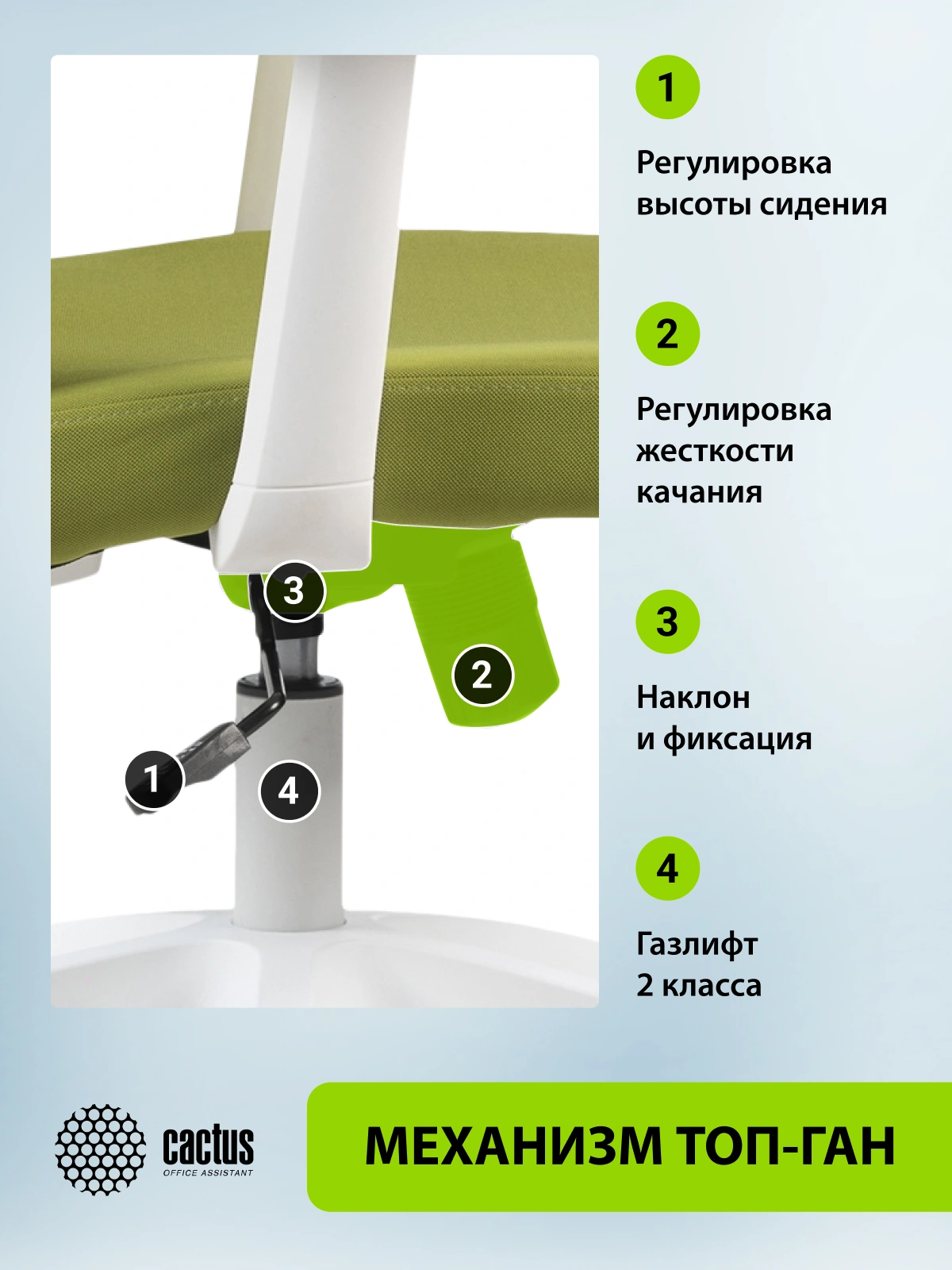 3

2

1

4

1

Регулировка высоты сидения

2

Регулировка жесткости качания

3

Наклон и фиксация

4

Газлифт 2 класса

cactus
OFFICE ASSISTANT

МЕХАНИЗМ ТОП-ГАН