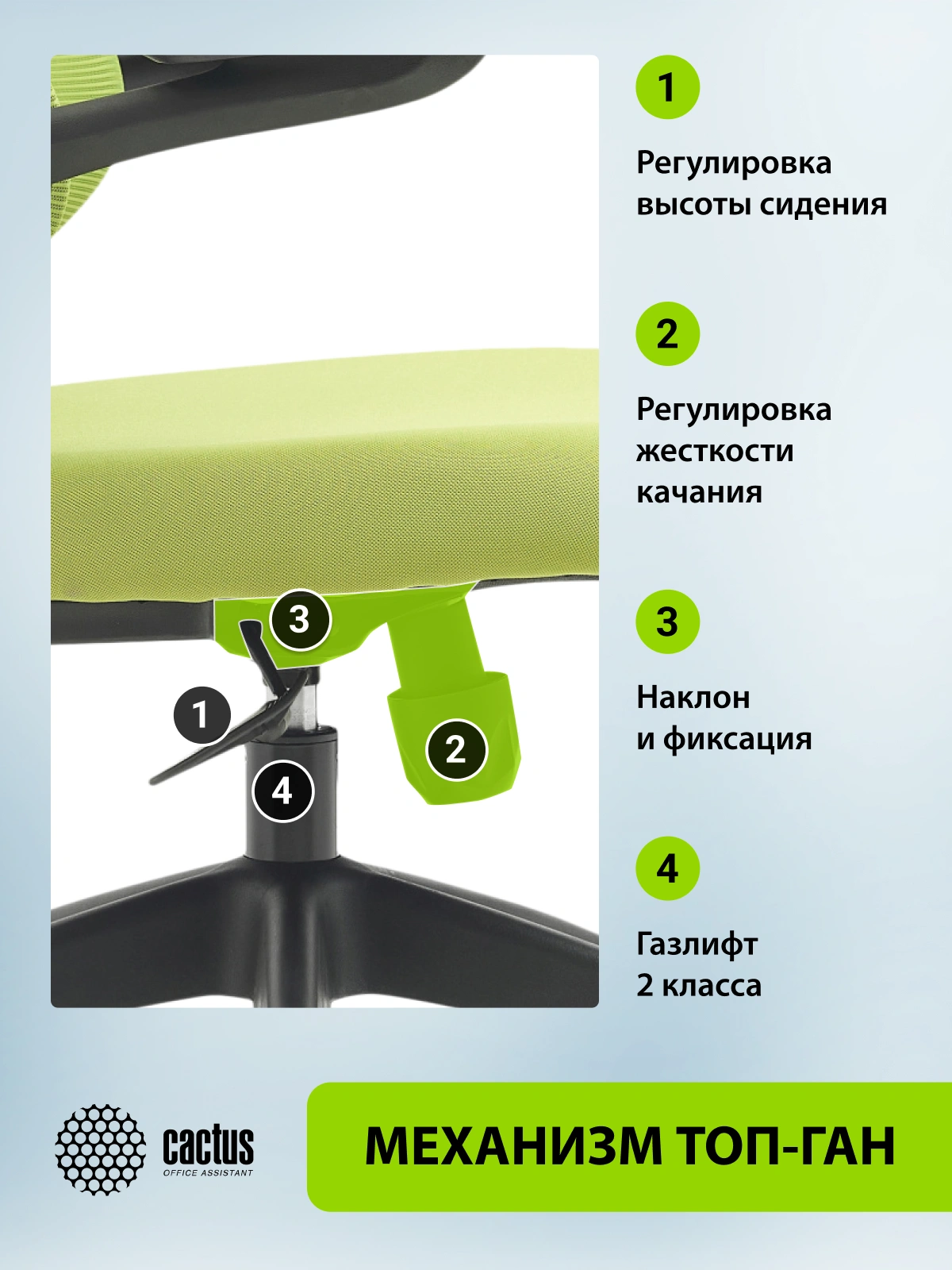 3

1

2

4

1

Регулировка высоты сидения

2

Регулировка жесткости качания

3

Наклон и фиксация

4

Газлифт 2 класса

cactus
OFFICE ASSISTANT

МЕХАНИЗМ ТОП-ГАН