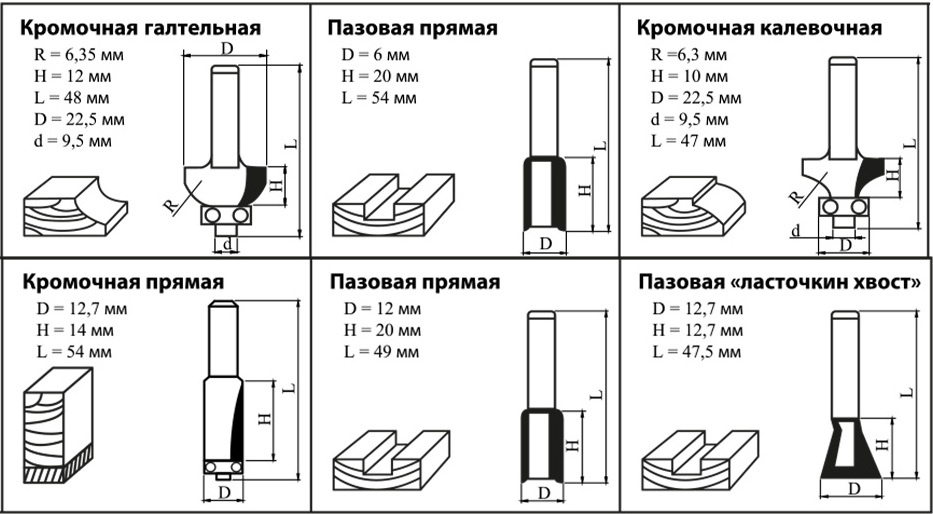 Кромочная галтельная
R = 6,35 мм
H = 12 мм
L = 48 мм
D = 22,5 мм
d = 9,5 мм

D
L
H
R
d

Пазовая прямая
D = 6 мм
H = 20 мм
L = 54 мм

L
H
D

Кромочная калевочная
R =6,3 мм
H = 10 мм
D = 22,5 мм
d = 9,5 мм
L = 47 мм

L
H
R
d
D

Кромочная прямая
D = 12,7 мм
H = 14 мм
L = 54 мм

L
H
D

Пазовая прямая
D = 12 мм
H = 20 мм
L = 49 мм

L
H
D

Пазовая «ласточкин хвост»
D = 12,7 мм
H = 12,7 мм
L = 47,5 мм

L
H
D