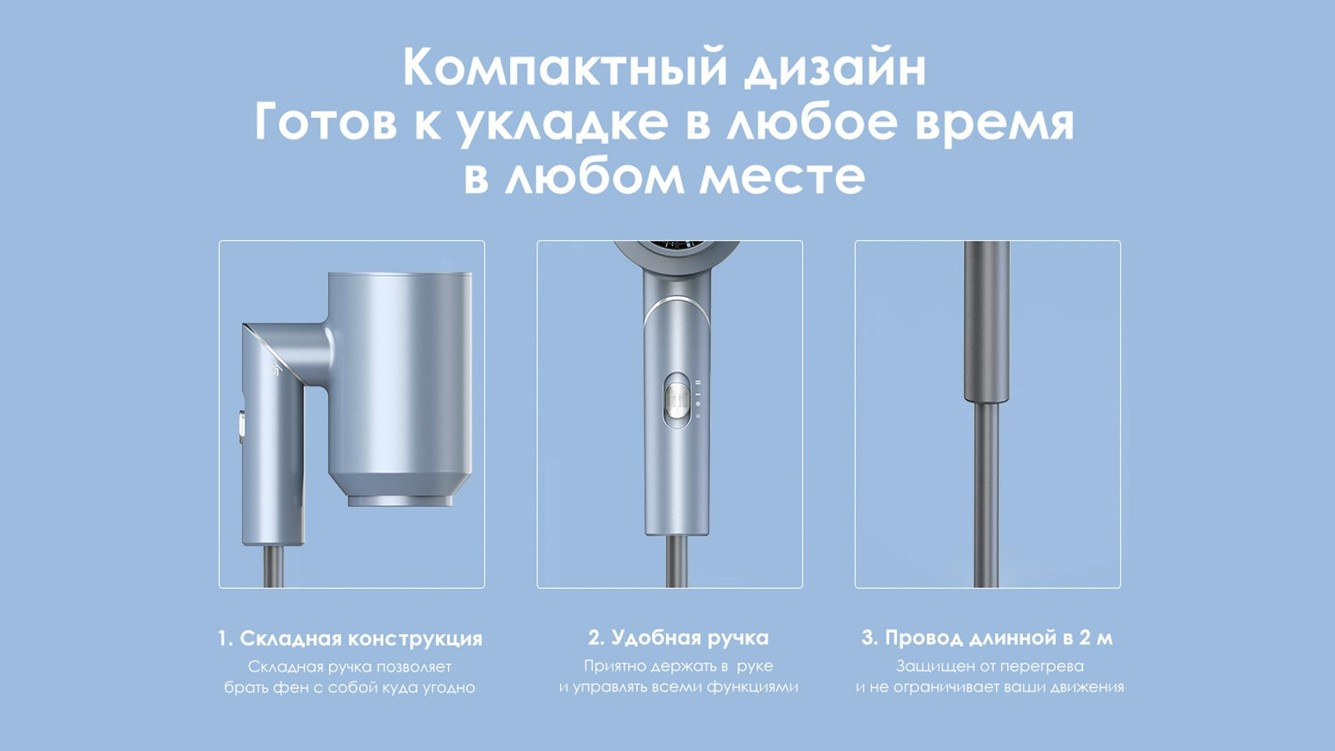 Компактный дизайн
Готов к укладке в любое время
в любом месте

1. Складная конструкция
Складная ручка позволяет брать фен с собой куда угодно

2. Удобная ручка
Приятно держать в руке и управлять всеми функциями

3. Провод длинной в 2 м
Защищен от перегрева и не ограничивает ваши движения