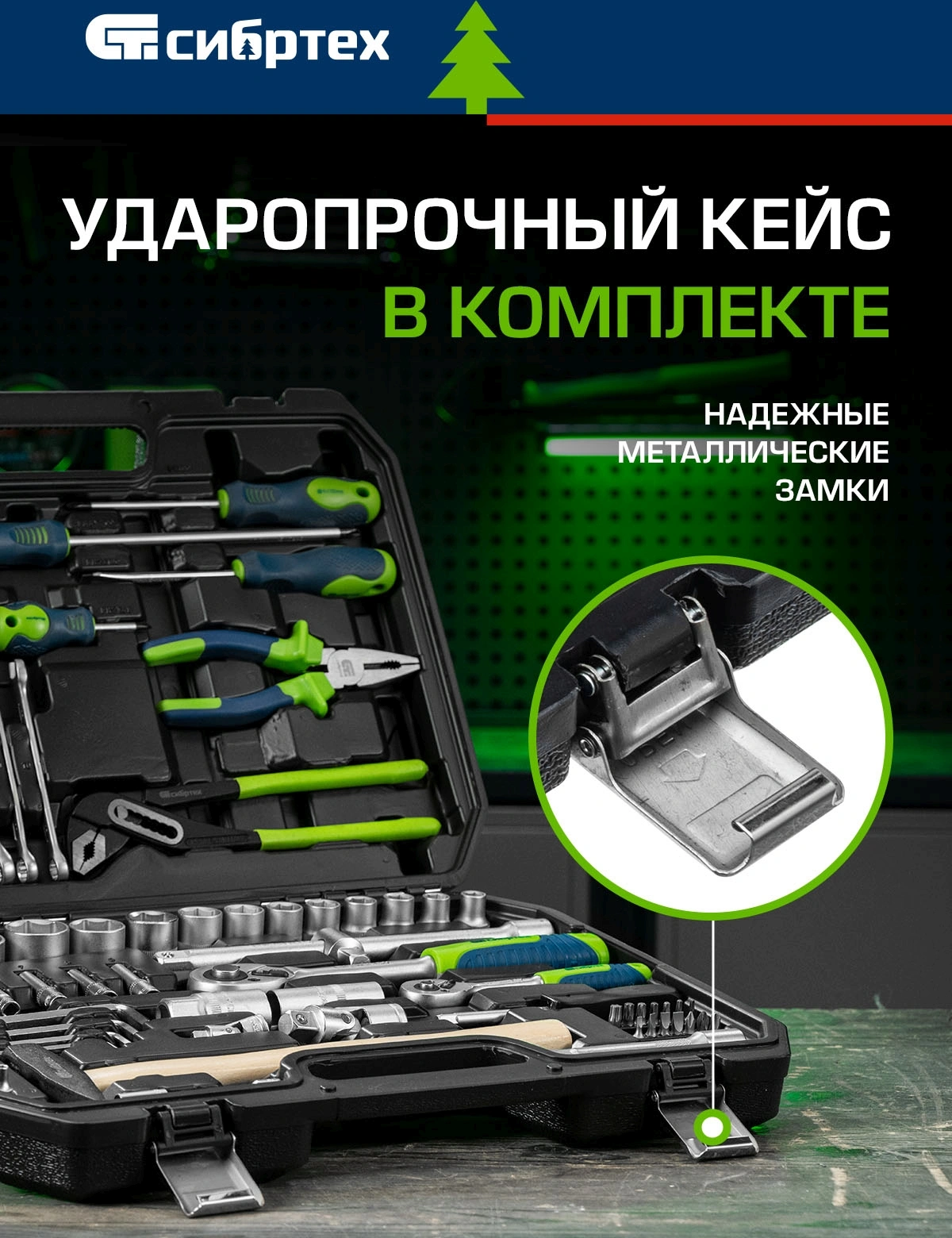 сибртех

УДАРОПРОЧНЫЙ КЕЙС В КОМПЛЕКТЕ

НАДЕЖНЫЕ МЕТАЛЛИЧЕСКИЕ ЗАМКИ

сибртех