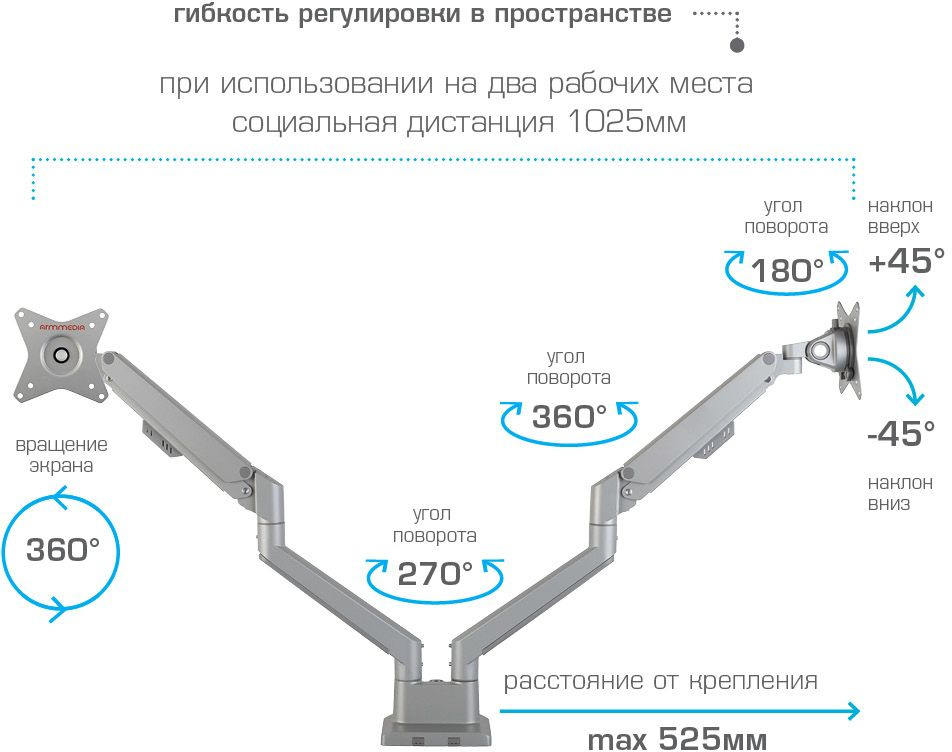 гибкость регулировки в пространстве

при использовании на два рабочих места
социальная дистанция 1025мм

угол поворота
180°

наклон вверх
+45°

-45°
наклон вниз

ARMMEDIA

угол поворота
360°

вращение экрана
360°

угол поворота
270°

расстояние от крепления
max 525мм