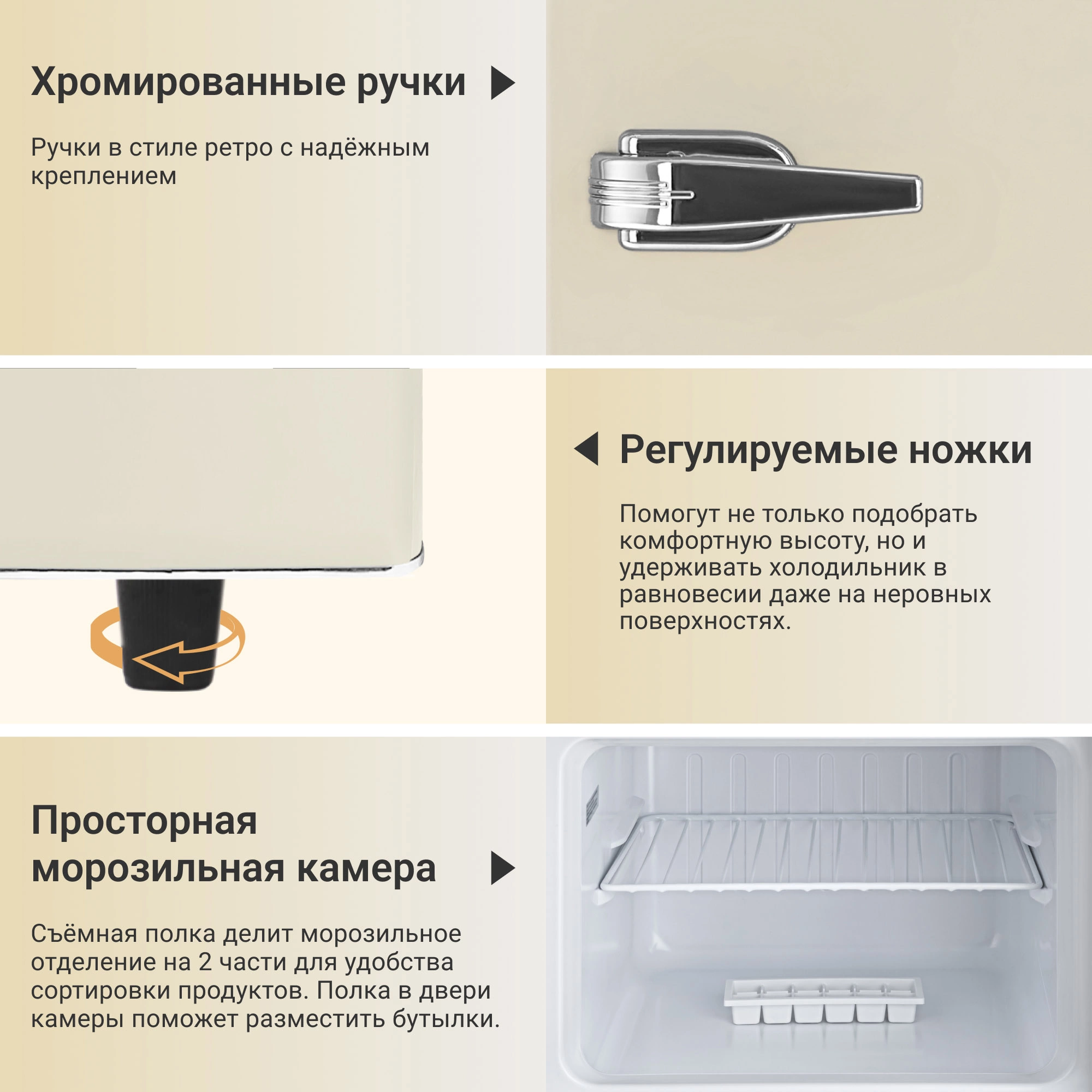 Хромированные ручки

Ручки в стиле ретро с надёжным креплением

Регулируемые ножки

Помогут не только подобрать комфортную высоту, но и удерживать холодильник в равновесии даже на неровных поверхностях.

Просторная морозильная камера

Съёмная полка делит морозильное отделение на 2 части для удобства сортировки продуктов. Полка в двери камеры поможет разместить бутылки.