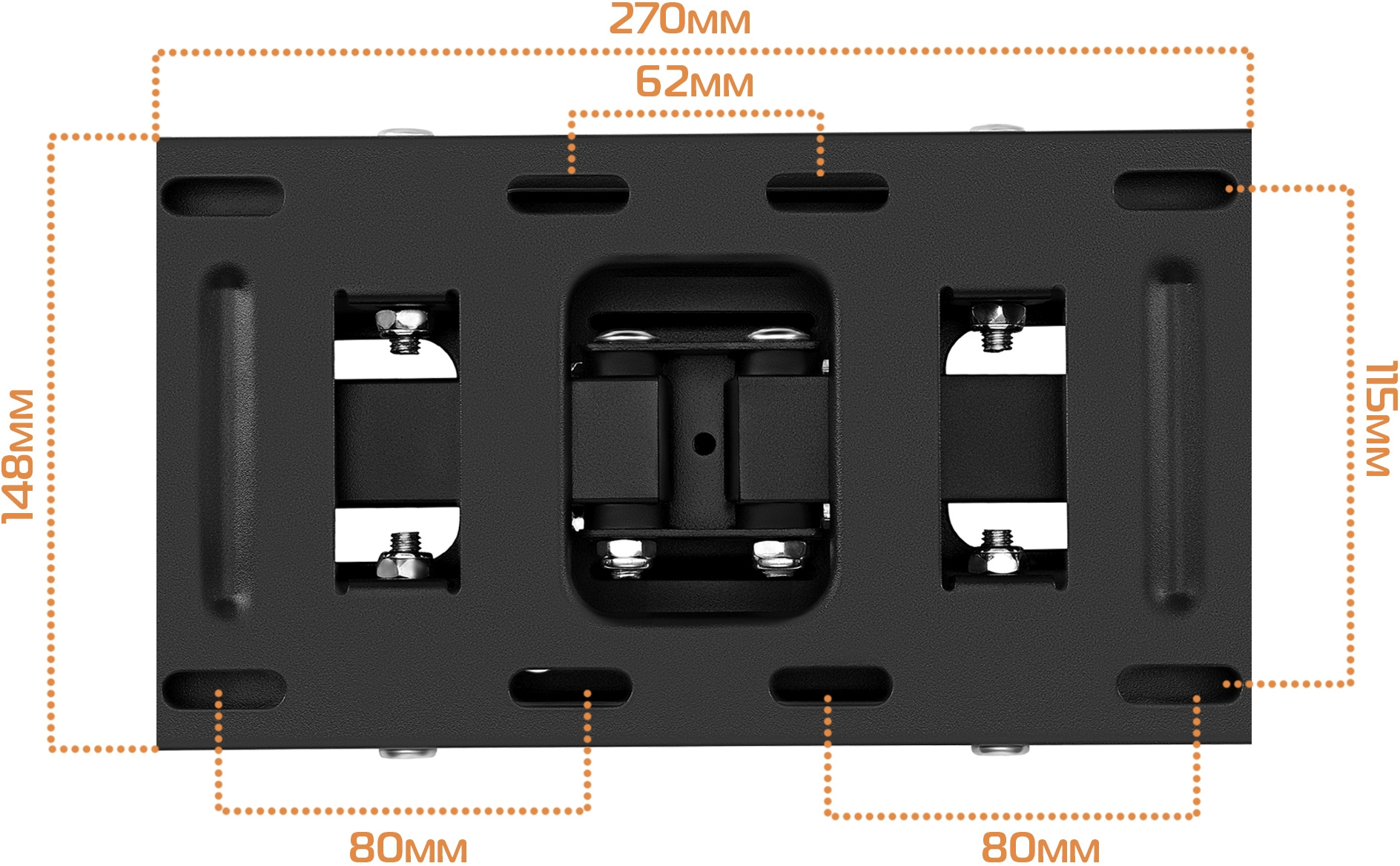 270мм
62мм
148мм
115мм
80мм
80мм