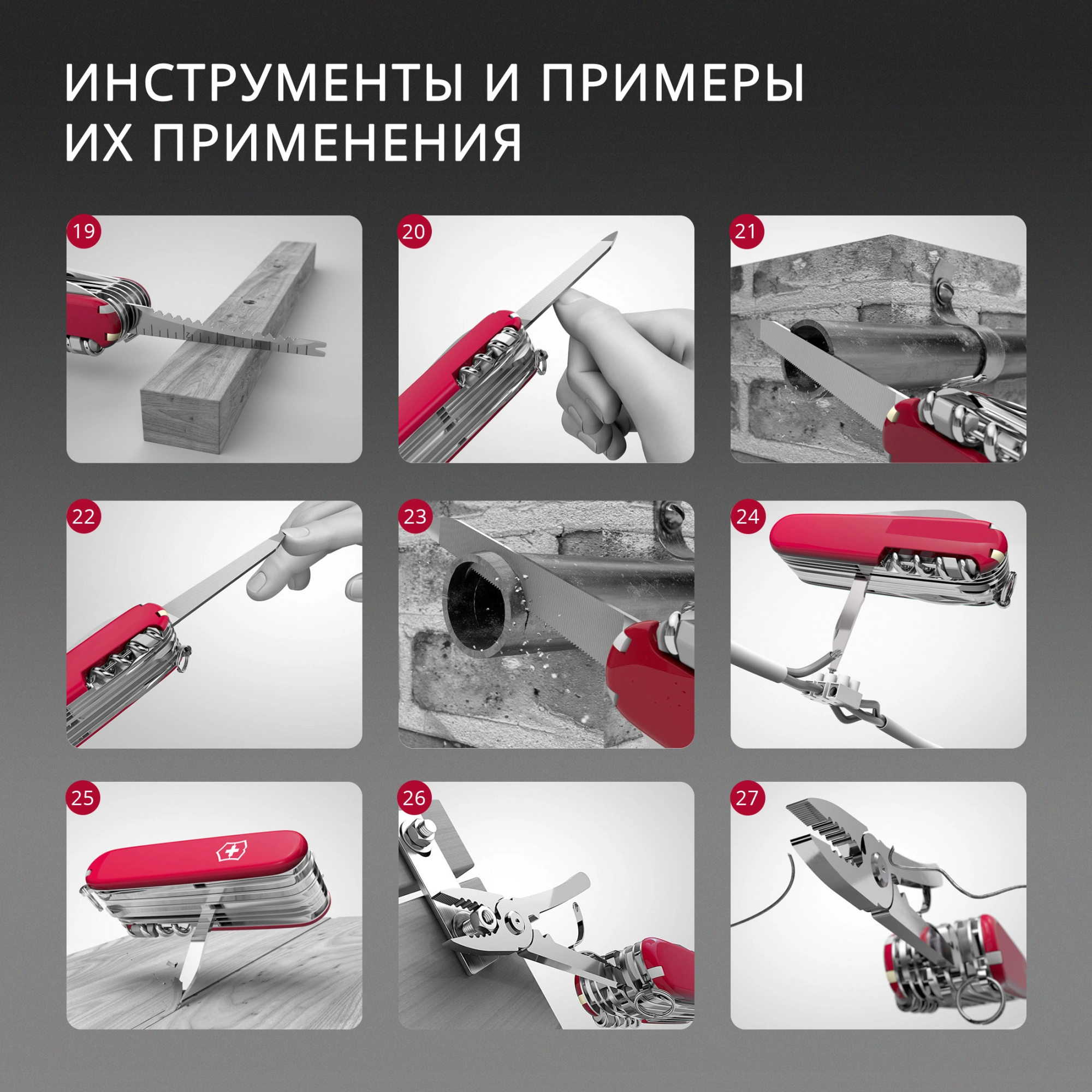 ИНСТРУМЕНТЫ И ПРИМЕРЫ ИХ ПРИМЕНЕНИЯ

19

20

21

22

23

24

25

26

27