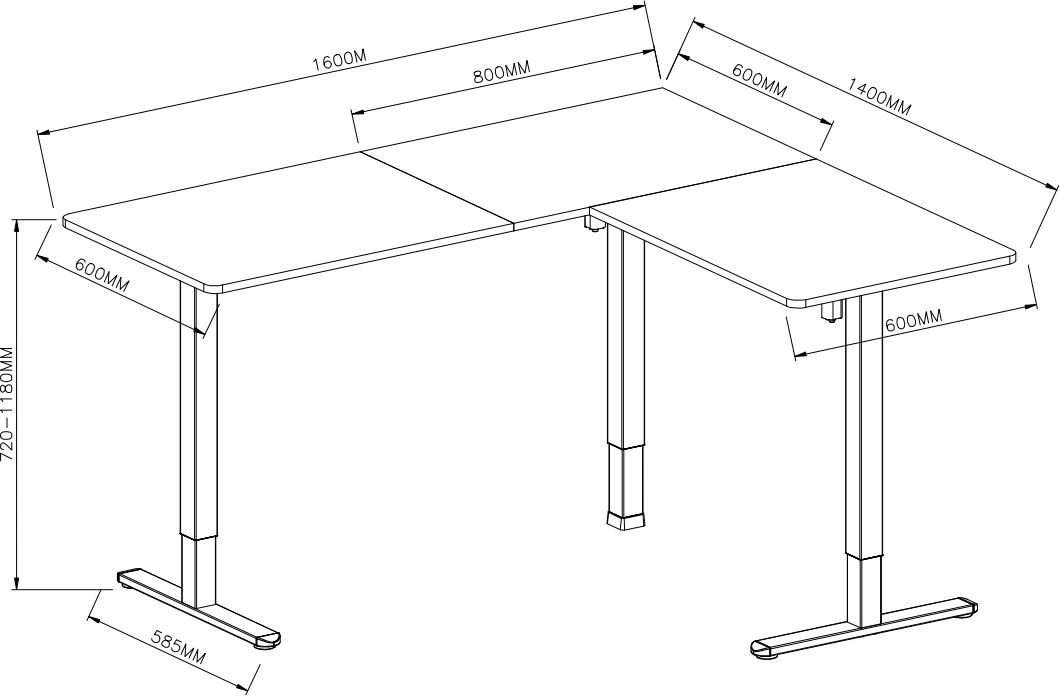 1600M
800MM
600MM
1400MM
600MM
600MM
720-1180MM
585MM