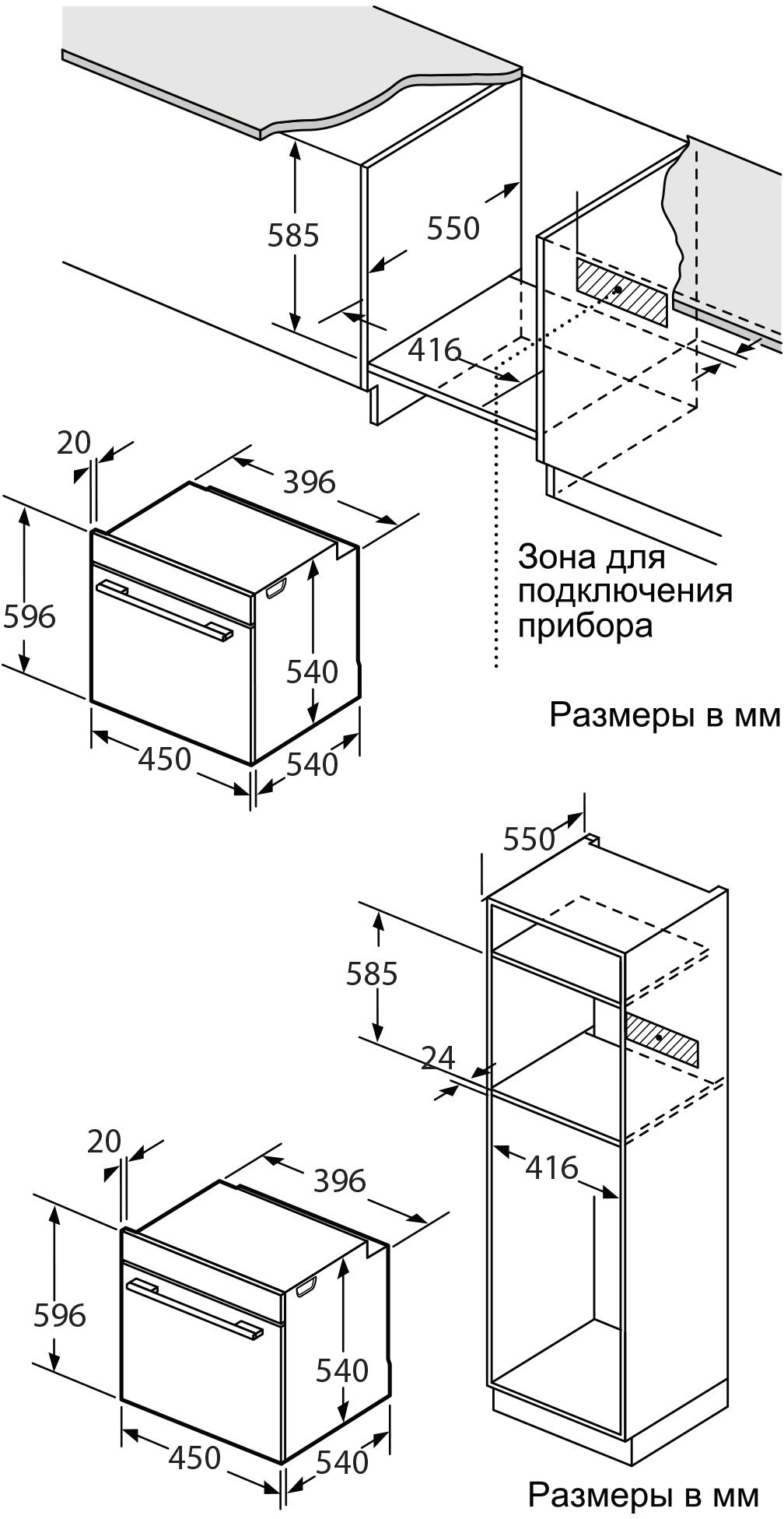 585

550

416

20

396

596

540

450

540

Зона для подключения прибора

Размеры в мм

550

585

24

416

20

396

596

540

450

540

Размеры в мм