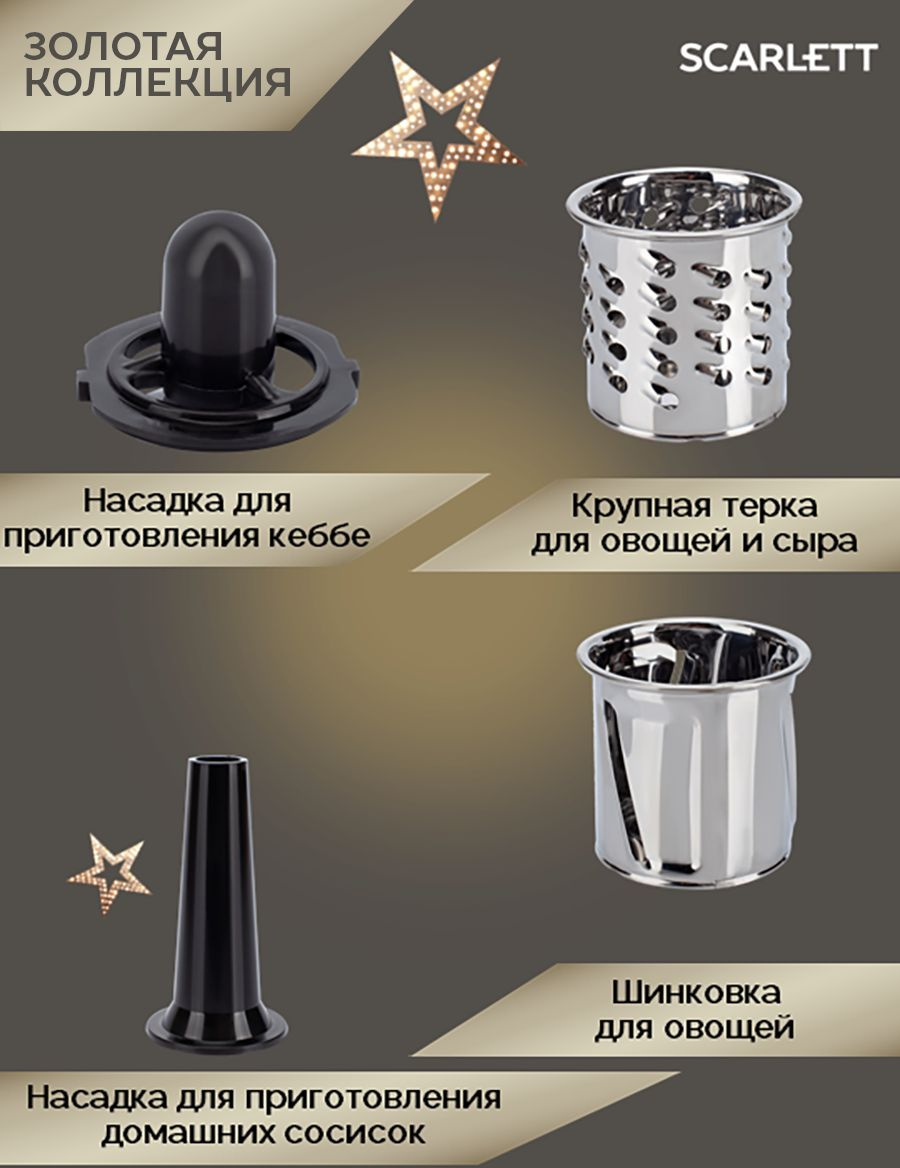 ЗОЛОТАЯ КОЛЛЕКЦИЯ

SCARLETT

Насадка для приготовления кеббе

Крупная терка для овощей и сыра

Шинковка для овощей

Насадка для приготовления домашних сосисок