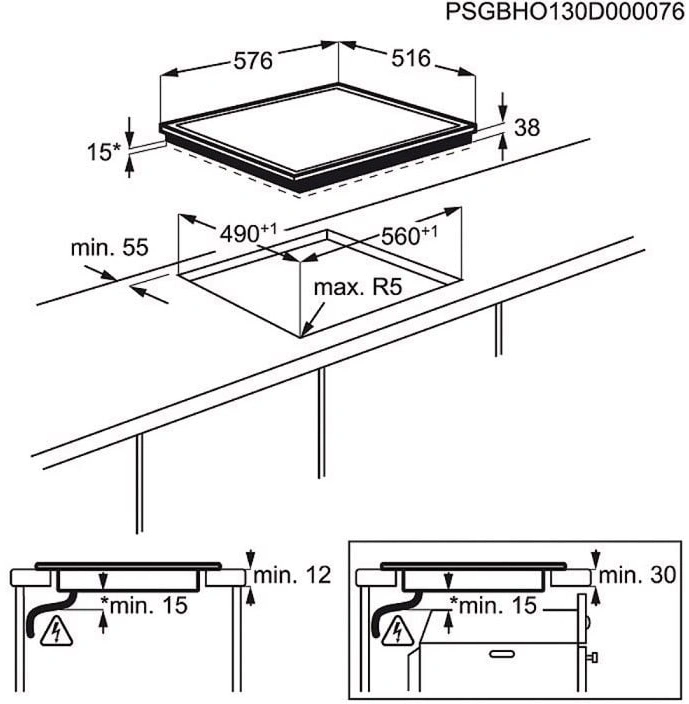 PSGBHO130D000076

576

516

15*

38

min. 55

$490^{+1}$

$560^{+1}$

max. R5

min. 12

*min. 15

min. 30

*min. 15