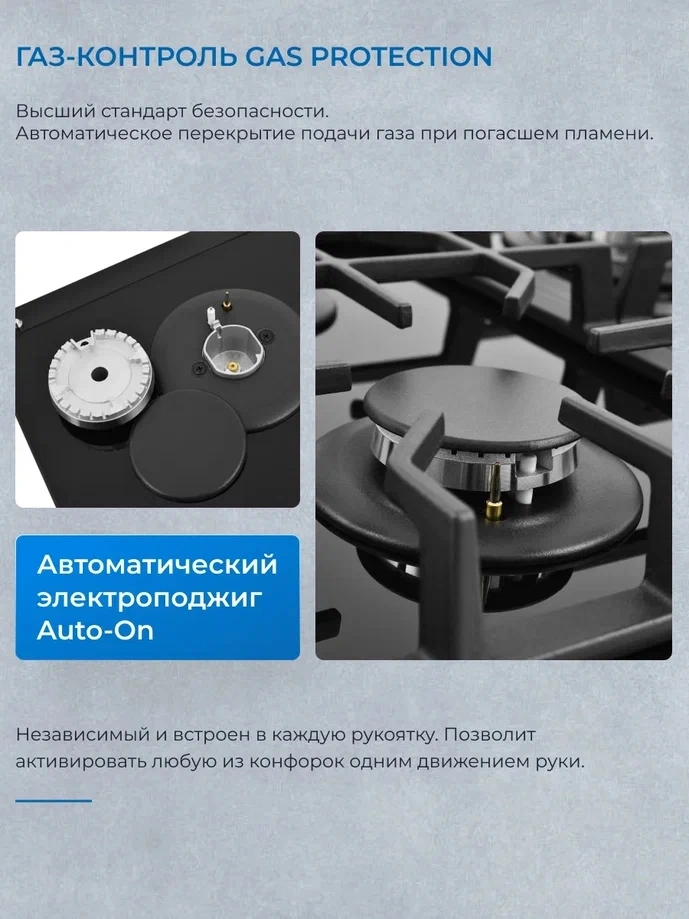 ГАЗ-КОНТРОЛЬ GAS PROTECTION

Высший стандарт безопасности.
Автоматическое перекрытие подачи газа при погасшем пламени.

Автоматический электроподжиг Auto-On

Независимый и встроен в каждую рукоятку. Позволит активировать любую из конфорок одним движением руки.