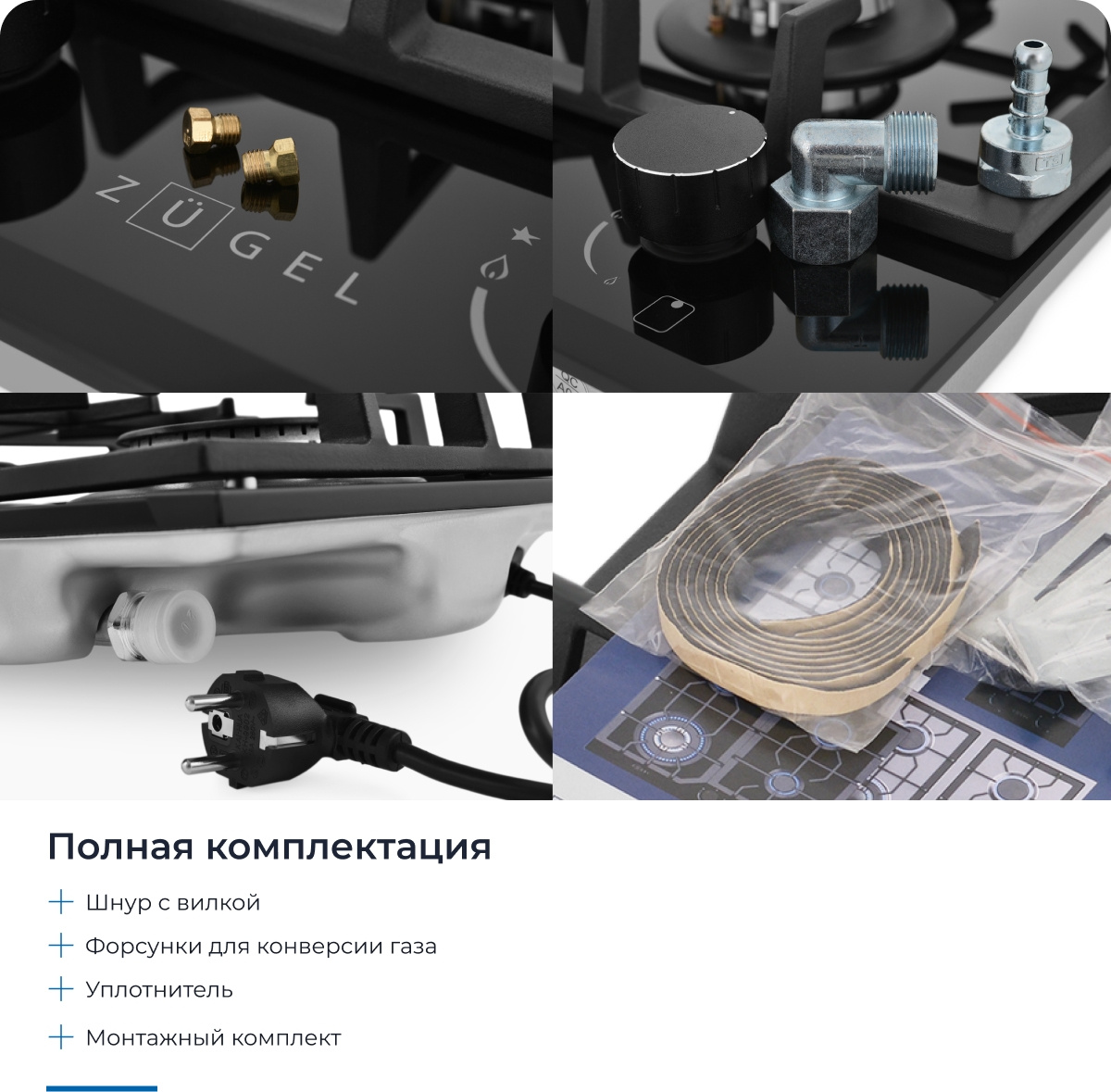 ZÜGEL

Полная комплектация

Шнур с вилкой

Форсунки для конверсии газа

Уплотнитель

Монтажный комплект