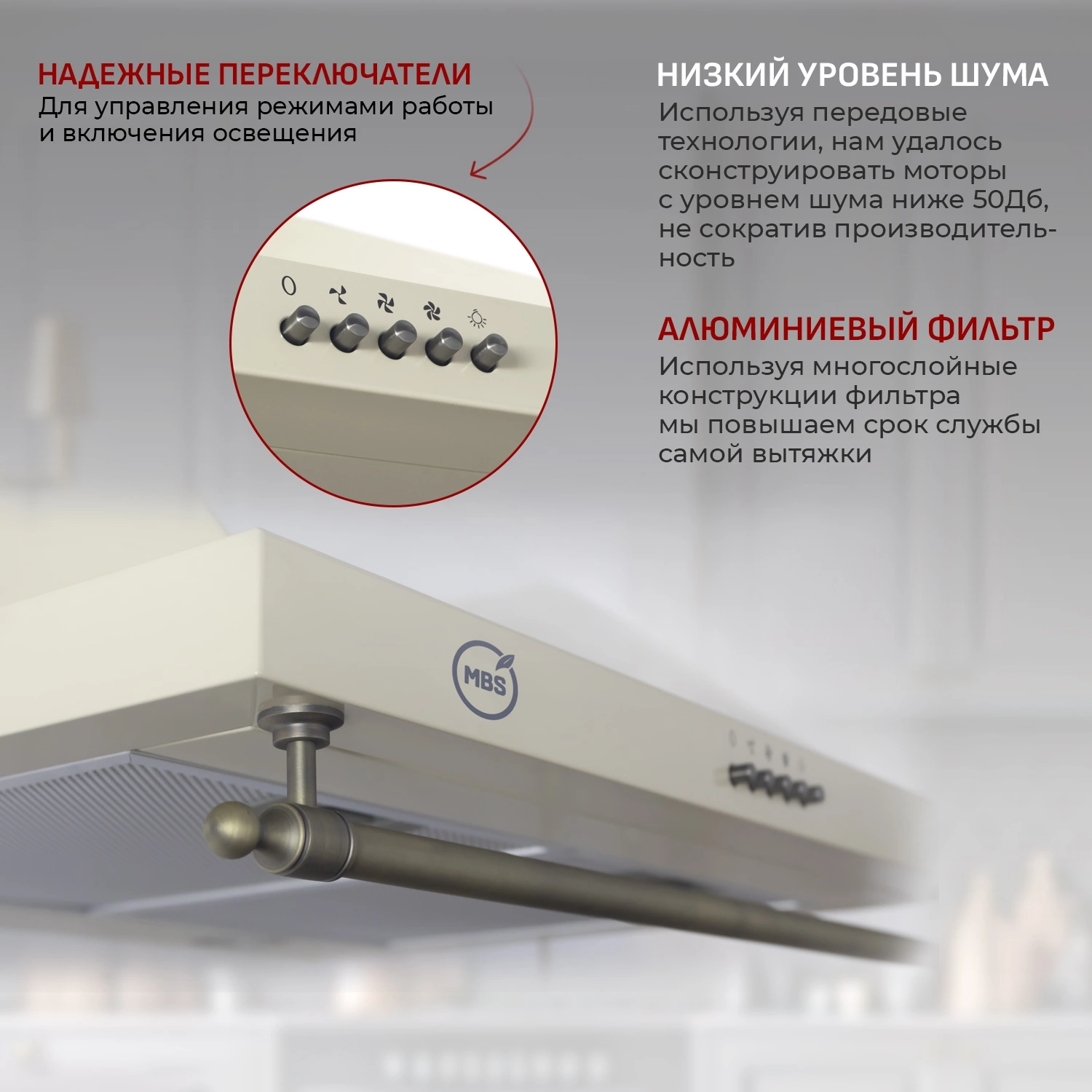 НАДЕЖНЫЕ ПЕРЕКЛЮЧАТЕЛИ
Для управления режимами работы и включения освещения

0

НИЗКИЙ УРОВЕНЬ ШУМА
Используя передовые технологии, нам удалось сконструировать моторы с уровнем шума ниже 50Дб, не сократив производительность

АЛЮМИНИЕВЫЙ ФИЛЬТР
Используя многослойные конструкции фильтра мы повышаем срок службы самой вытяжки

MBS