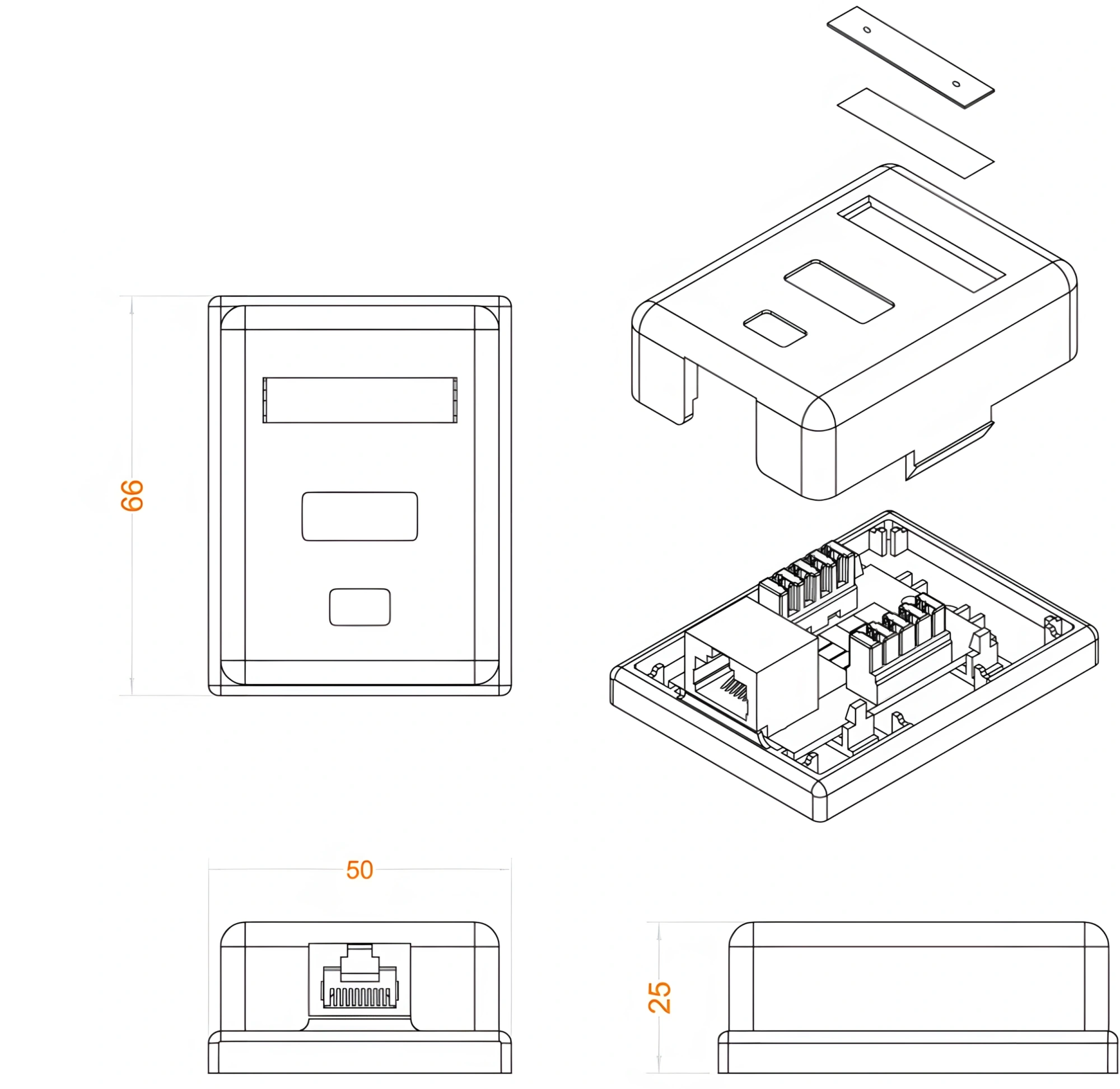 66

50

25