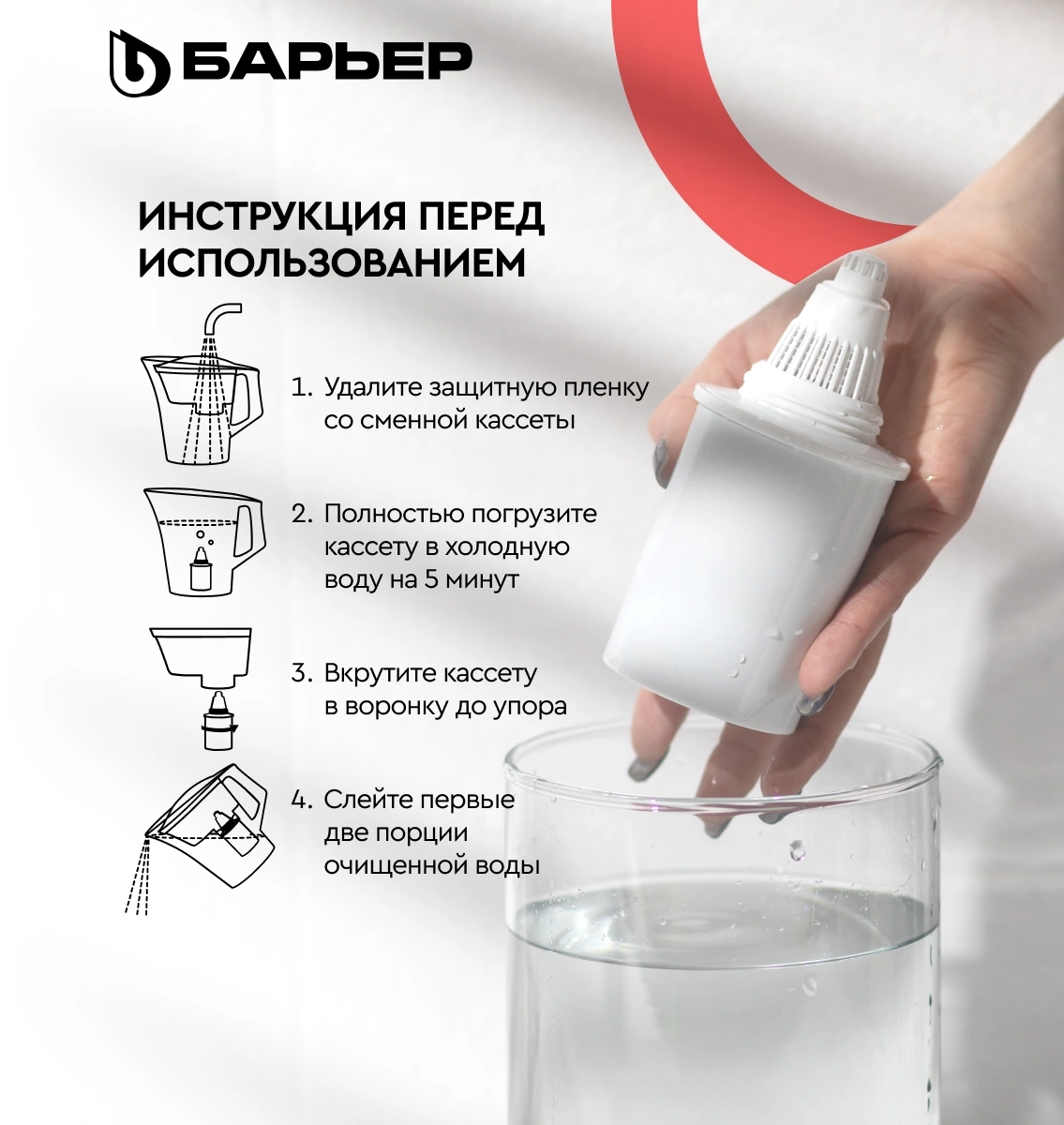 БАРЬЕР

ИНСТРУКЦИЯ ПЕРЕД ИСПОЛЬЗОВАНИЕМ

1. Удалите защитную пленку со сменной кассеты

2. Полностью погрузите кассету в холодную воду на 5 минут

3. Вкрутите кассету в воронку до упора

4. Слейте первые две порции очищенной воды