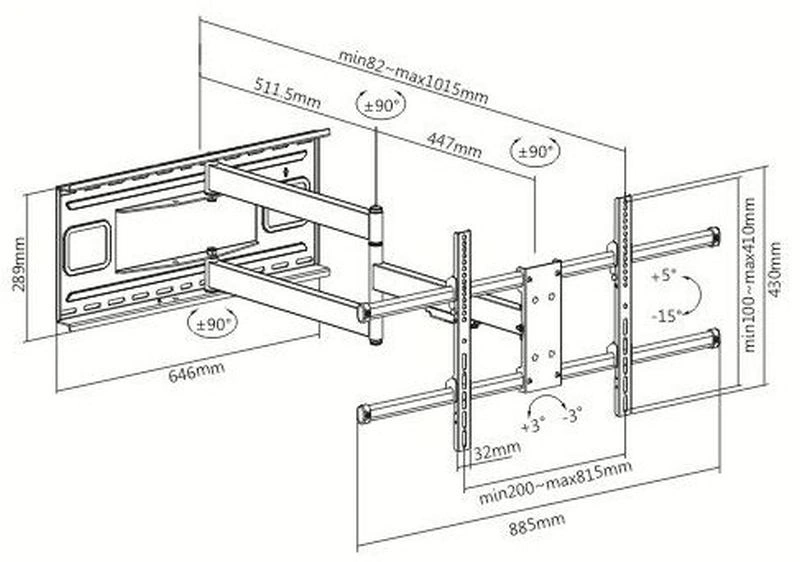 min82~max1015mm
511.5mm
±90°
447mm
±90°
289mm
±90°
646mm
+5°
-15°
min100~max410mm
430mm
+3°
-3°
32mm
min200~max815mm
885mm