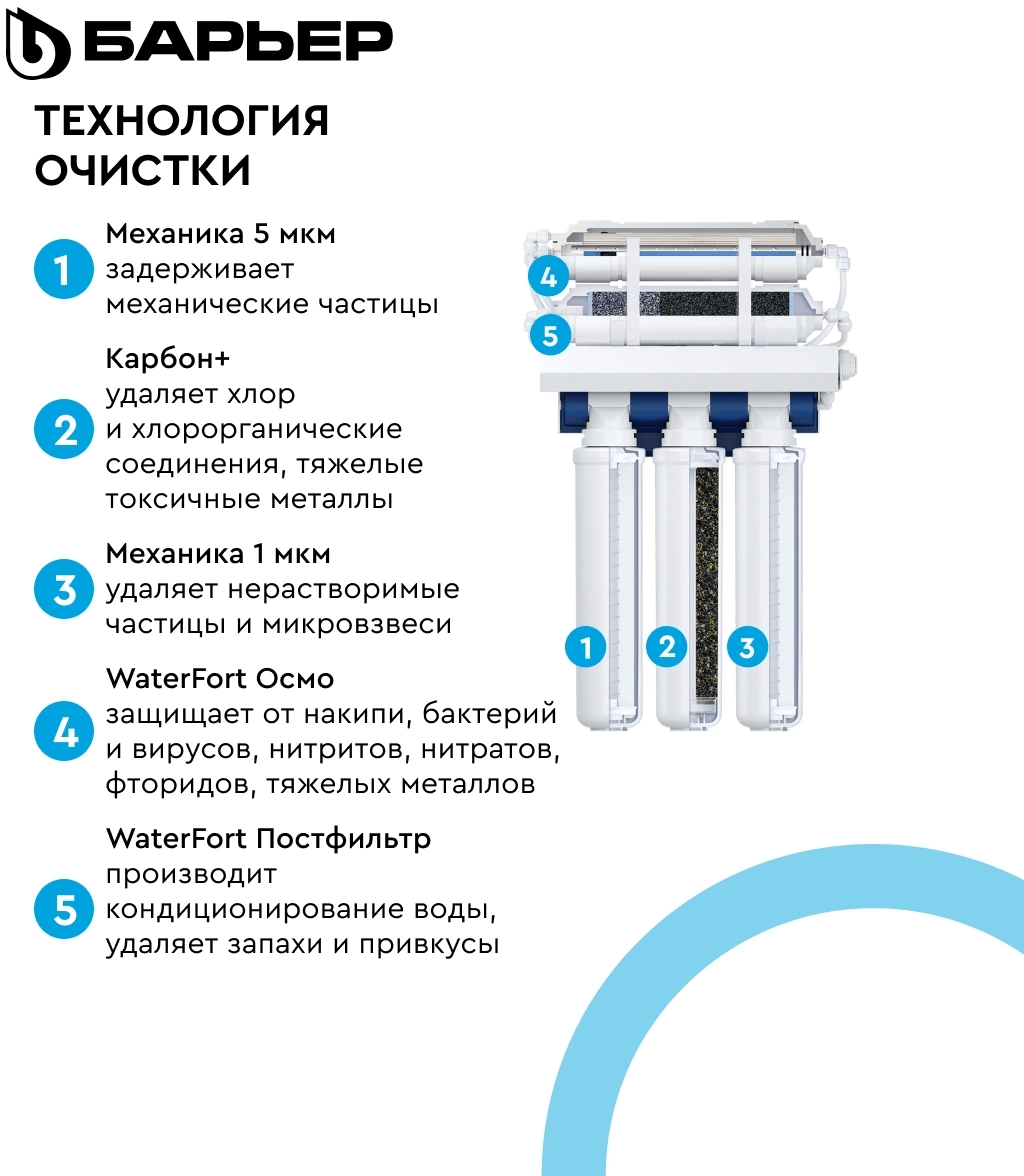 БАРЬЕР

ТЕХНОЛОГИЯ ОЧИСТКИ

1 Механика 5 мкм
задерживает механические частицы

2 Карбон+
удаляет хлор и хлорорганические соединения, тяжелые токсичные металлы

3 Механика 1 мкм
удаляет нерастворимые частицы и микровзвеси

4 WaterFort Осмо
защищает от накипи, бактерий и вирусов, нитритов, нитратов, фторидов, тяжелых металлов

5 WaterFort Постфильтр
производит кондиционирование воды, удаляет запахи и привкусы

4
5
1
2
3