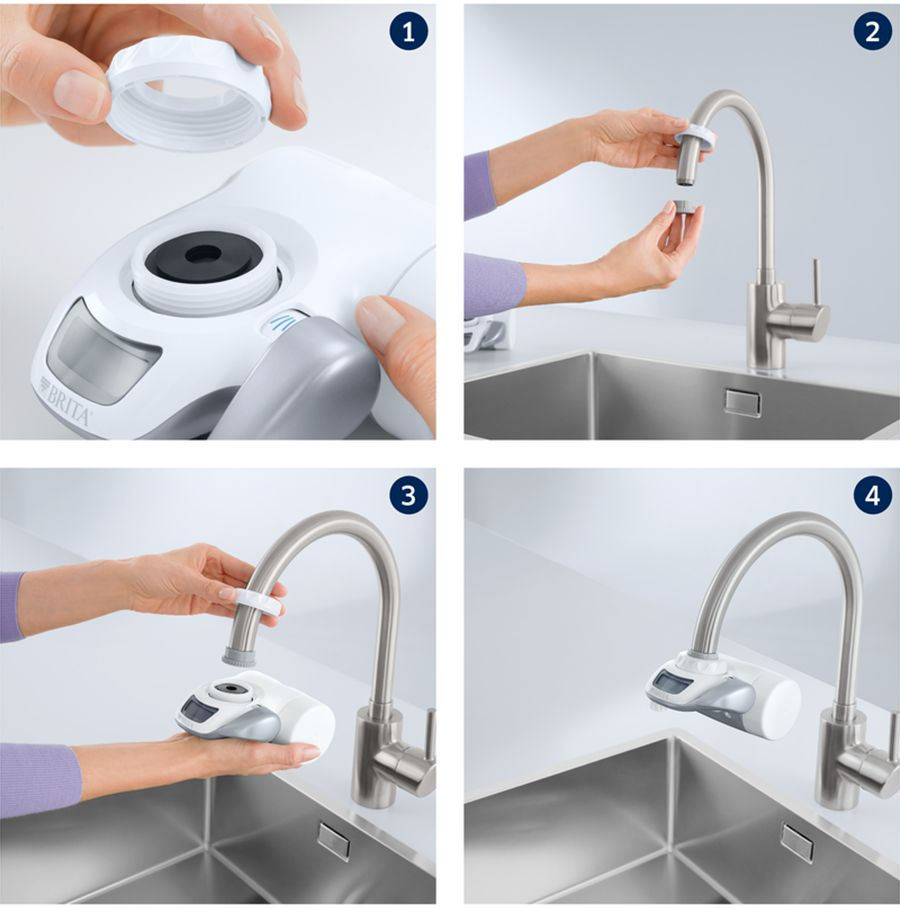 1

BRITA

2

3

4