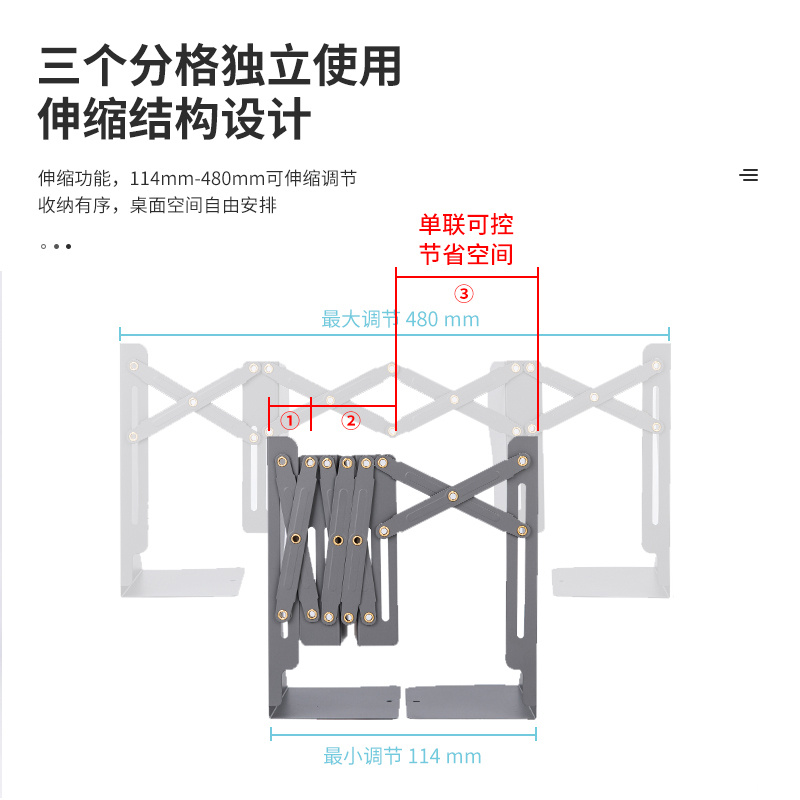 三个分格独立使用
伸缩结构设计

伸缩功能，114mm-480mm可伸缩调节
收纳有序，桌面空间自由安排

单联可控
节省空间

③

最大调节 480 mm

①

②

最小调节 114 mm